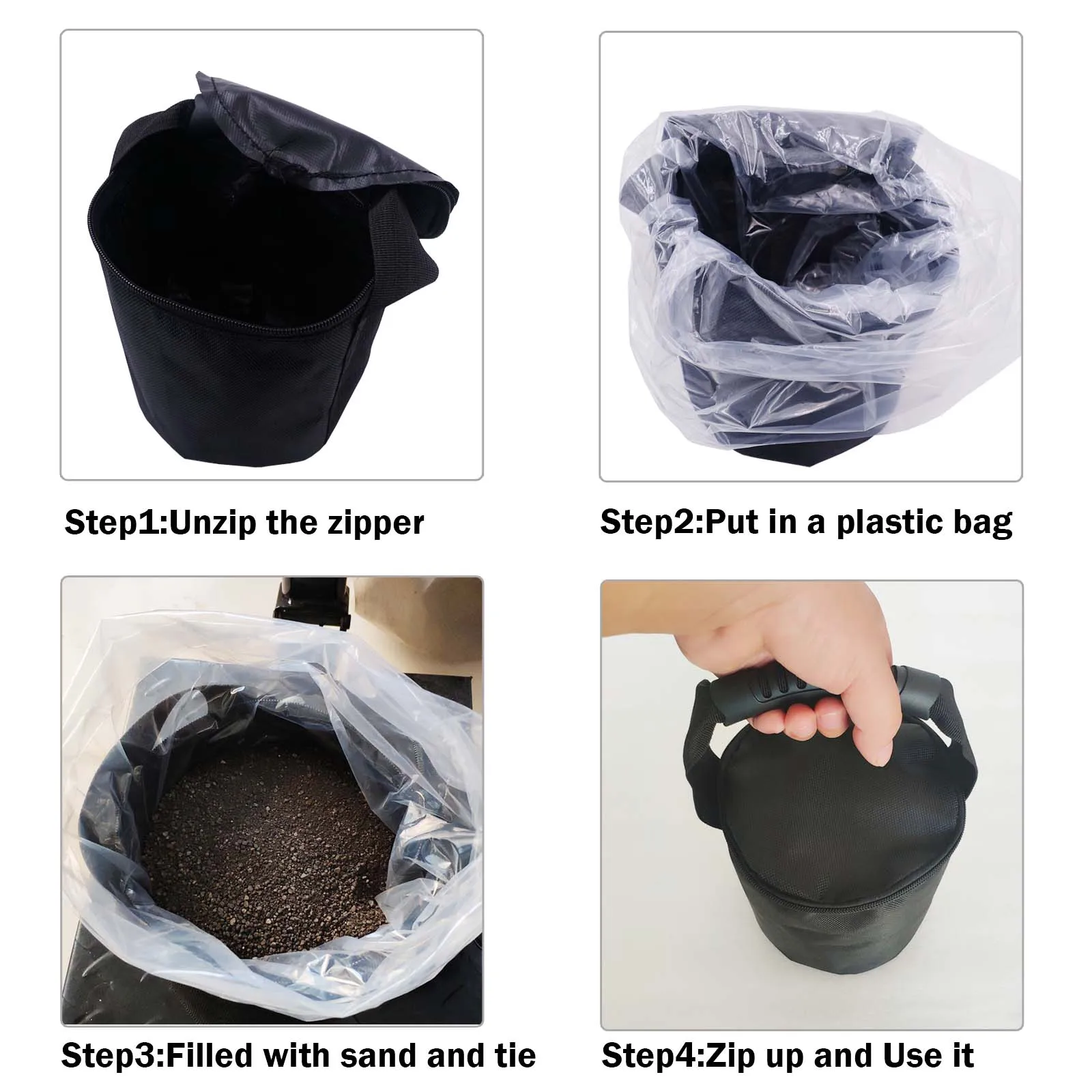 Step1:Unzip the zipper

Step2:Put in a plastic bag

Step3:Filled with sand and tie

Step4:Zip up and Use it