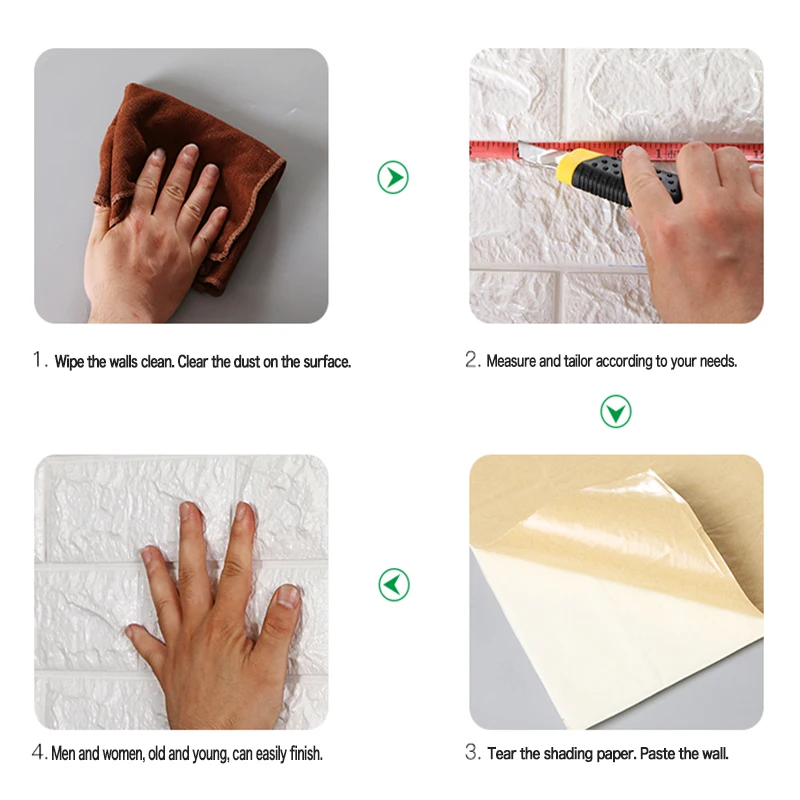 1. Wipe the walls clean. Clear the dust on the surface.

2. Measure and tailor according to your needs.

4. Men and women, old and young, can easily finish.

3. Tear the shading paper. Paste the wall.