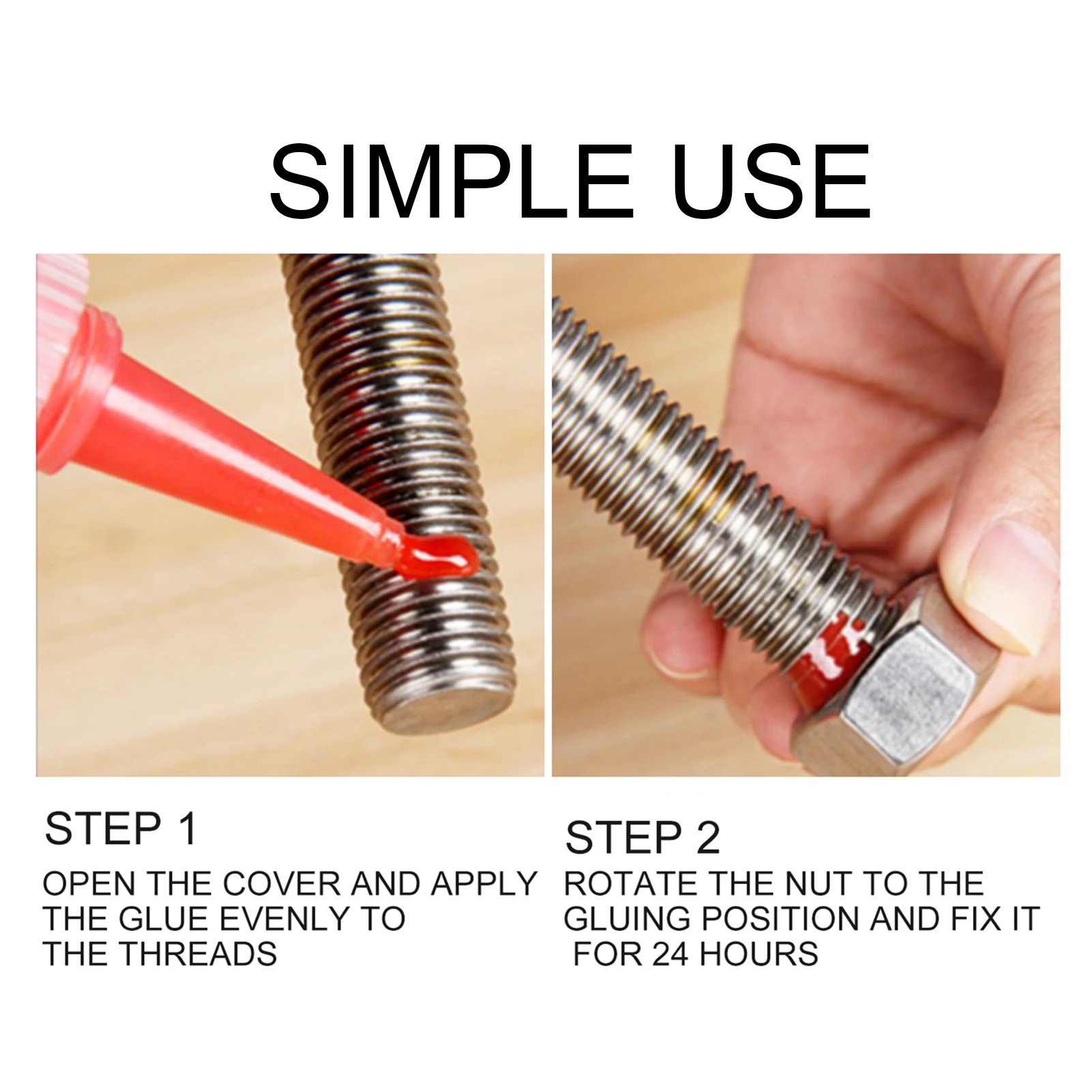 SIMPLE USE

STEP 1

OPEN THE COVER AND APPLY THE GLUE EVENLY TO THE THREADS

STEP 2

ROTATE THE NUT TO THE GLUING POSITION AND FIX IT FOR 24 HOURS