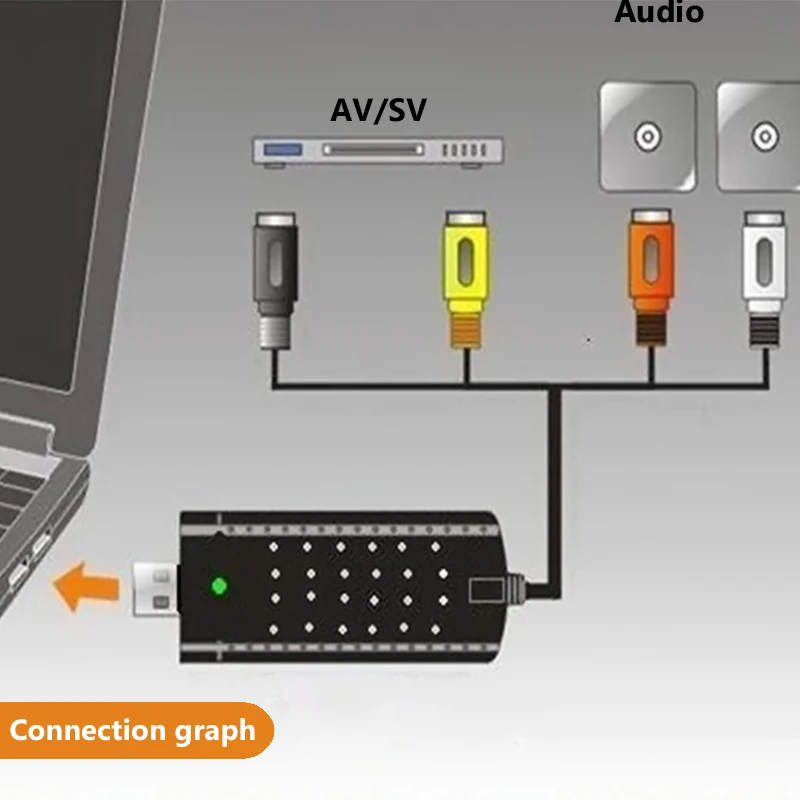 Audio

AV/SV

Connection graph