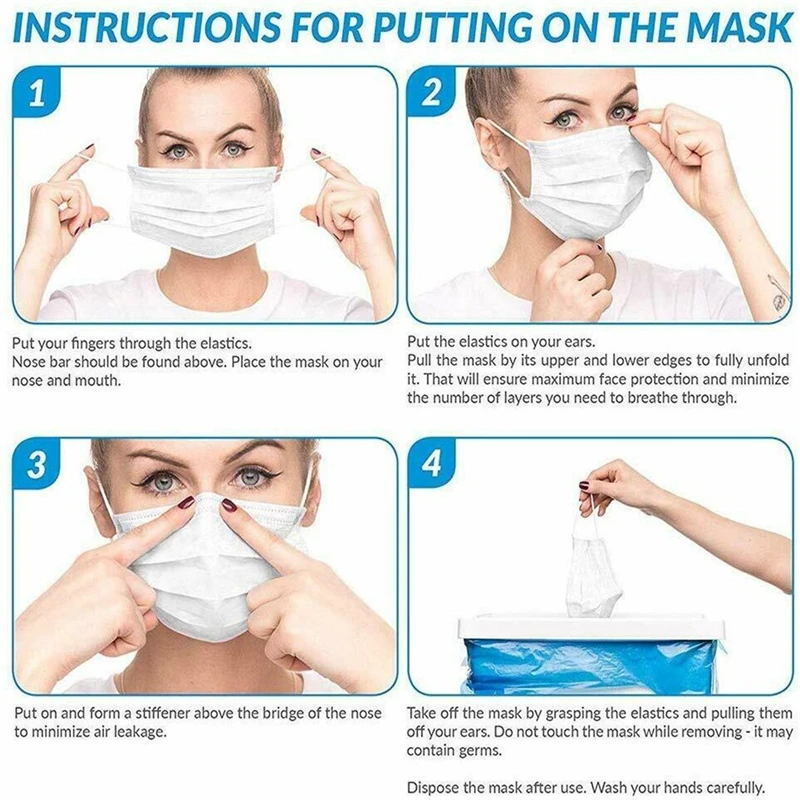 INSTRUCTIONS FOR PUTTING ON THE MASK

1

Put your fingers through the elastics.
Nose bar should be found above. Place the mask on your nose and mouth.

2

Put the elastics on your ears.
Pull the mask by its upper and lower edges to fully unfold it. That will ensure maximum face protection and minimize the number of layers you need to breathe through.

3

Put on and form a stiffener above the bridge of the nose to minimize air leakage.

4

Take off the mask by grasping the elastics and pulling them off your ears. Do not touch the mask while removing - it may contain germs.

Dispose the mask after use. Wash your hands carefully.