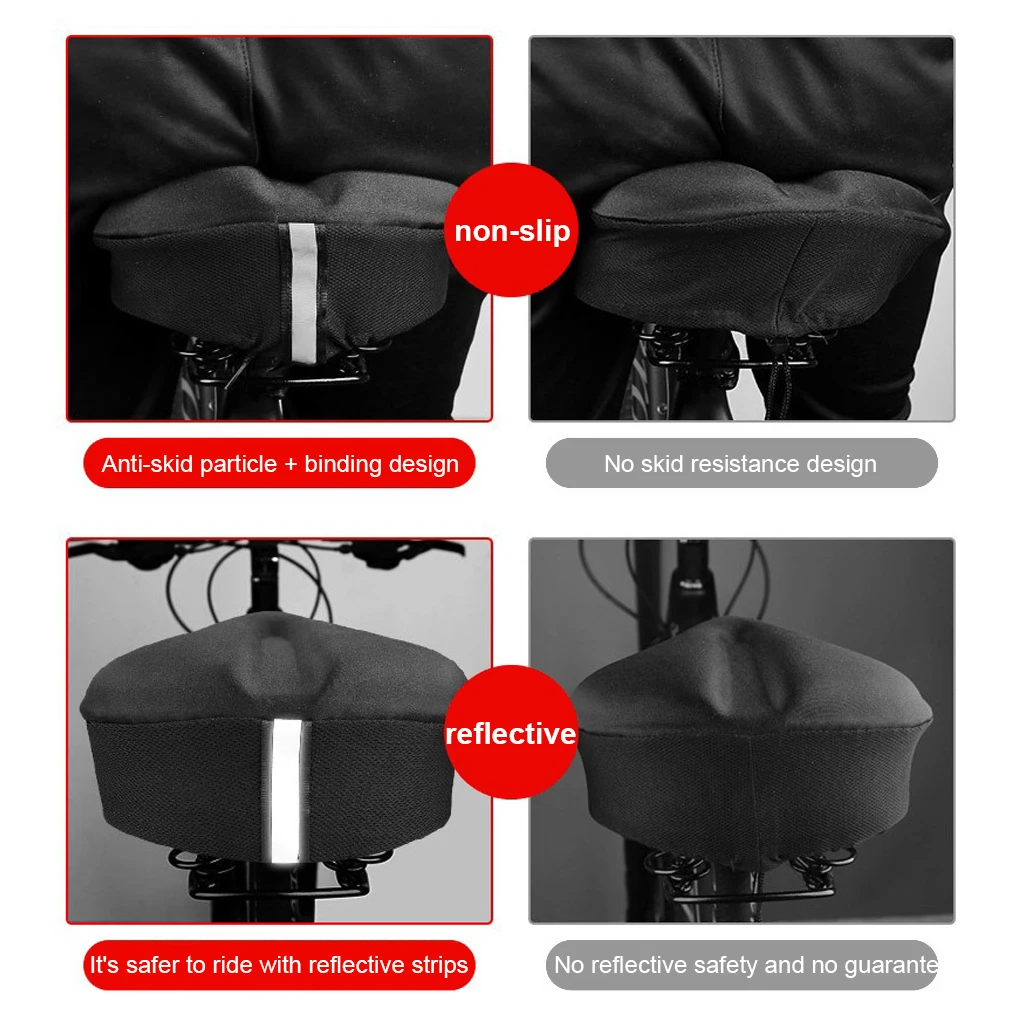 non-slip

Anti-skid particle + binding design

No skid resistance design

reflective

It's safer to ride with reflective strips

No reflective safety and no guarante