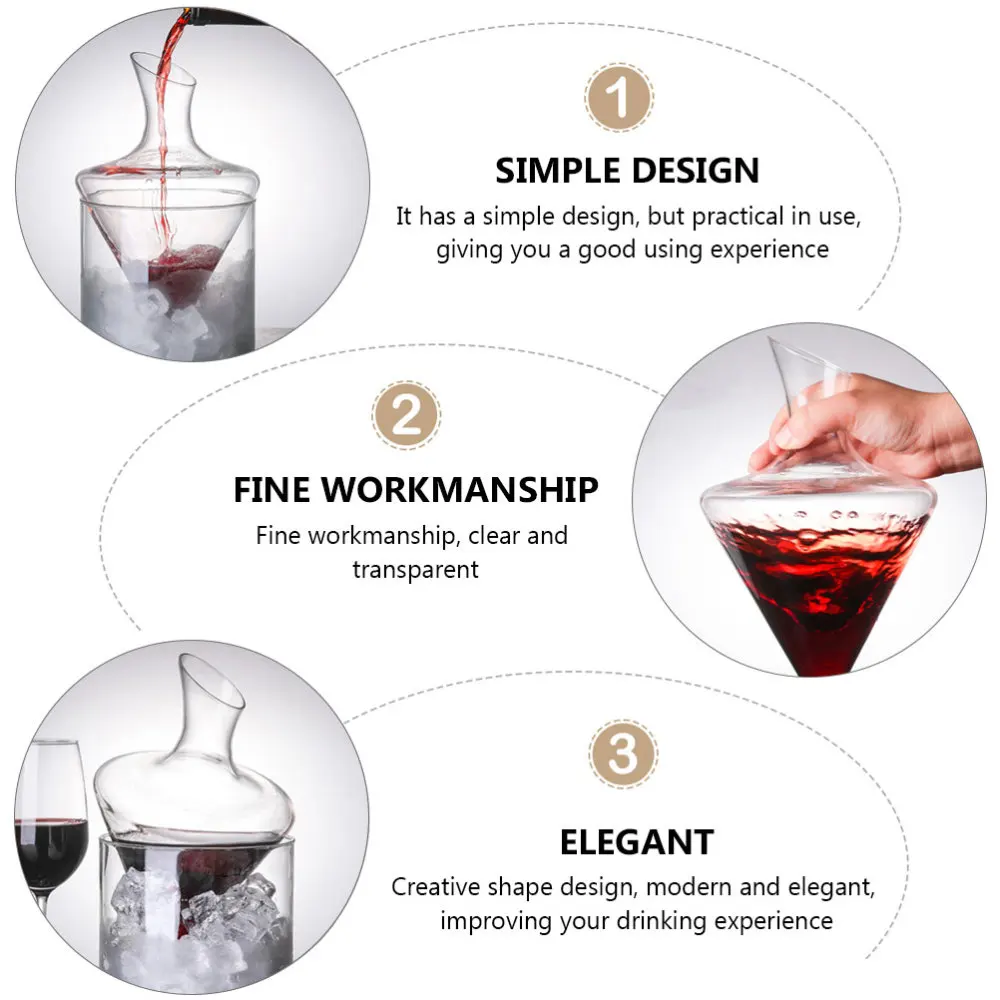 1

SIMPLE DESIGN

It has a simple design, but practical in use, giving you a good using experience

2

FINE WORKMANSHIP

Fine workmanship, clear and transparent

3

ELEGANT

Creative shape design, modern and elegant, improving your drinking experience