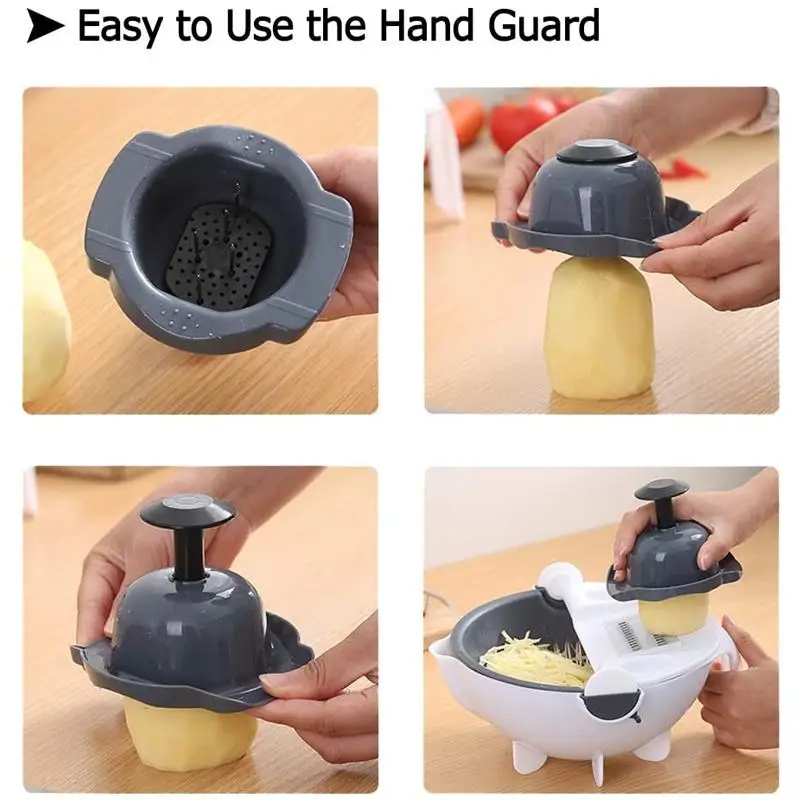 ➤ Easy to Use the Hand Guard