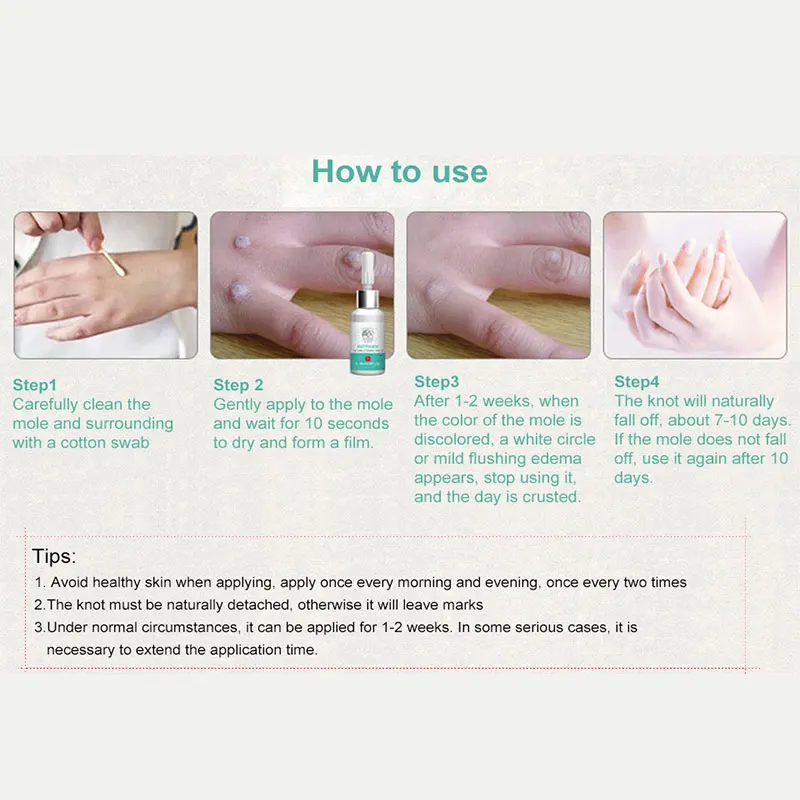 How to use

Step1
Carefully clean the mole and surrounding with a cotton swab

Step 2
Gently apply to the mole and wait for 10 seconds to dry and form a film.

Step3
After 1-2 weeks, when the color of the mole is discolored, a white circle or mild flushing edema appears, stop using it, and the day is crusted.

Step4
The knot will naturally fall off, about 7-10 days. If the mole does not fall off, use it again after 10 days.

Tips:
1. Avoid healthy skin when applying, apply once every morning and evening, once every two times
2.The knot must be naturally detached, otherwise it will leave marks
3.Under normal circumstances, it can be applied for 1-2 weeks. In some serious cases, it is necessary to extend the application time.