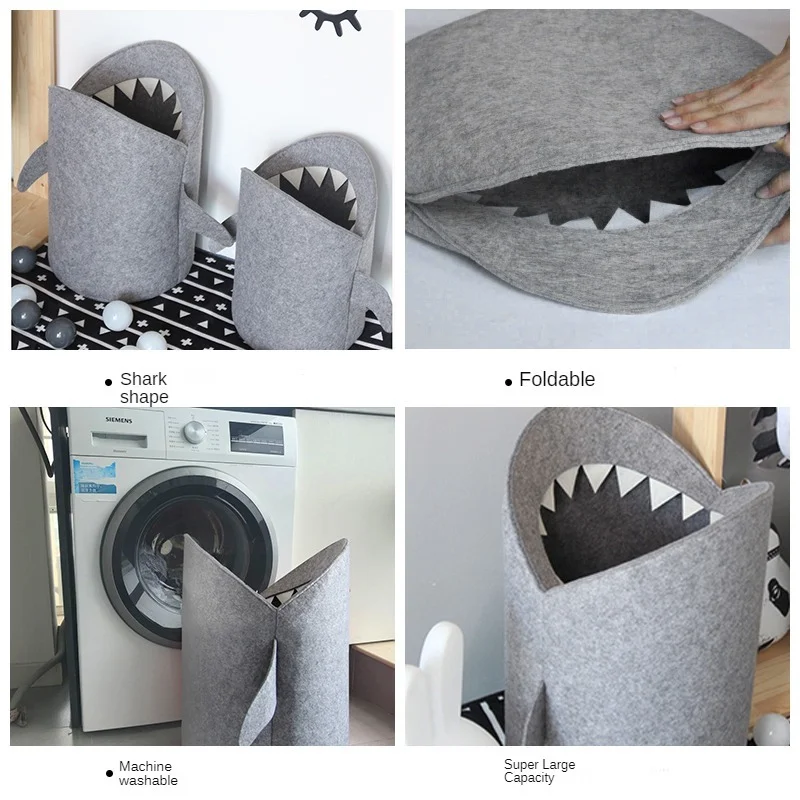 • Shark shape

• Foldable

SIEMENS

• Machine washable

Super Large Capacity