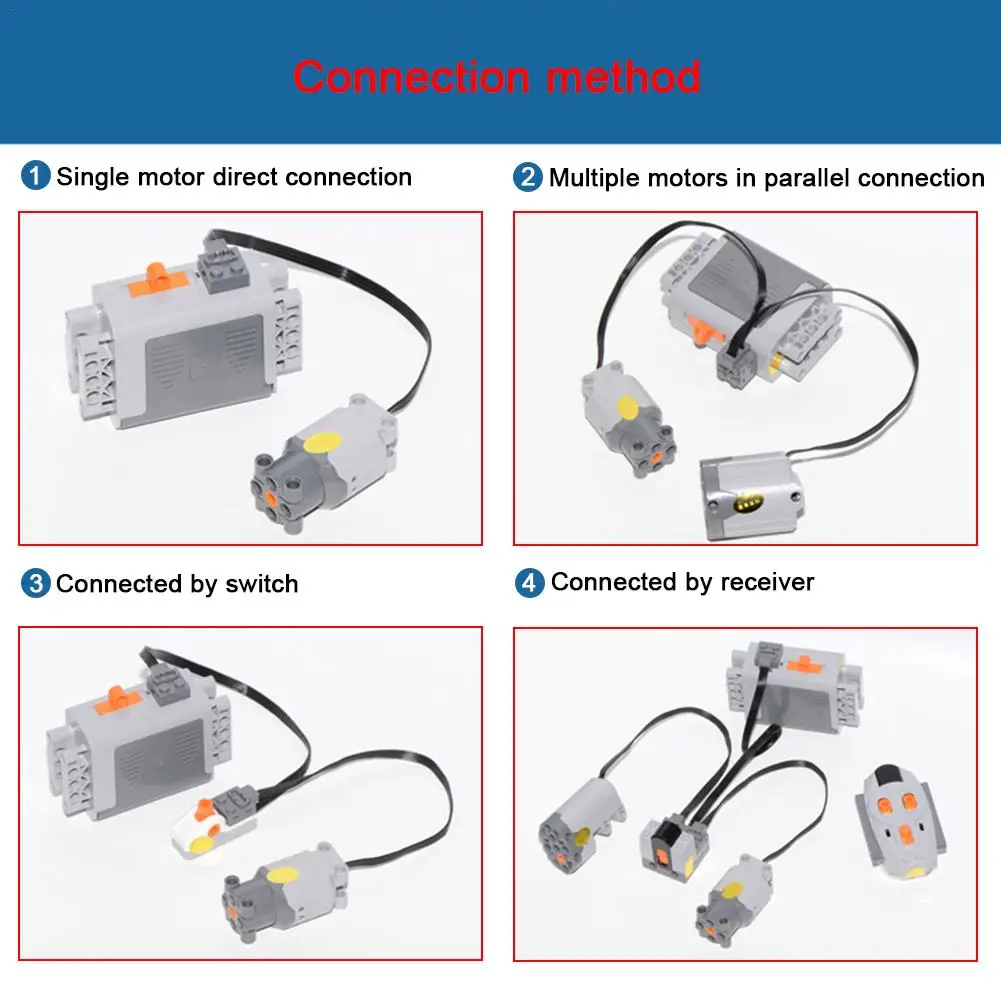 Connection method

1 Single motor direct connection

2 Multiple motors in parallel connection

3 Connected by switch

4 Connected by receiver