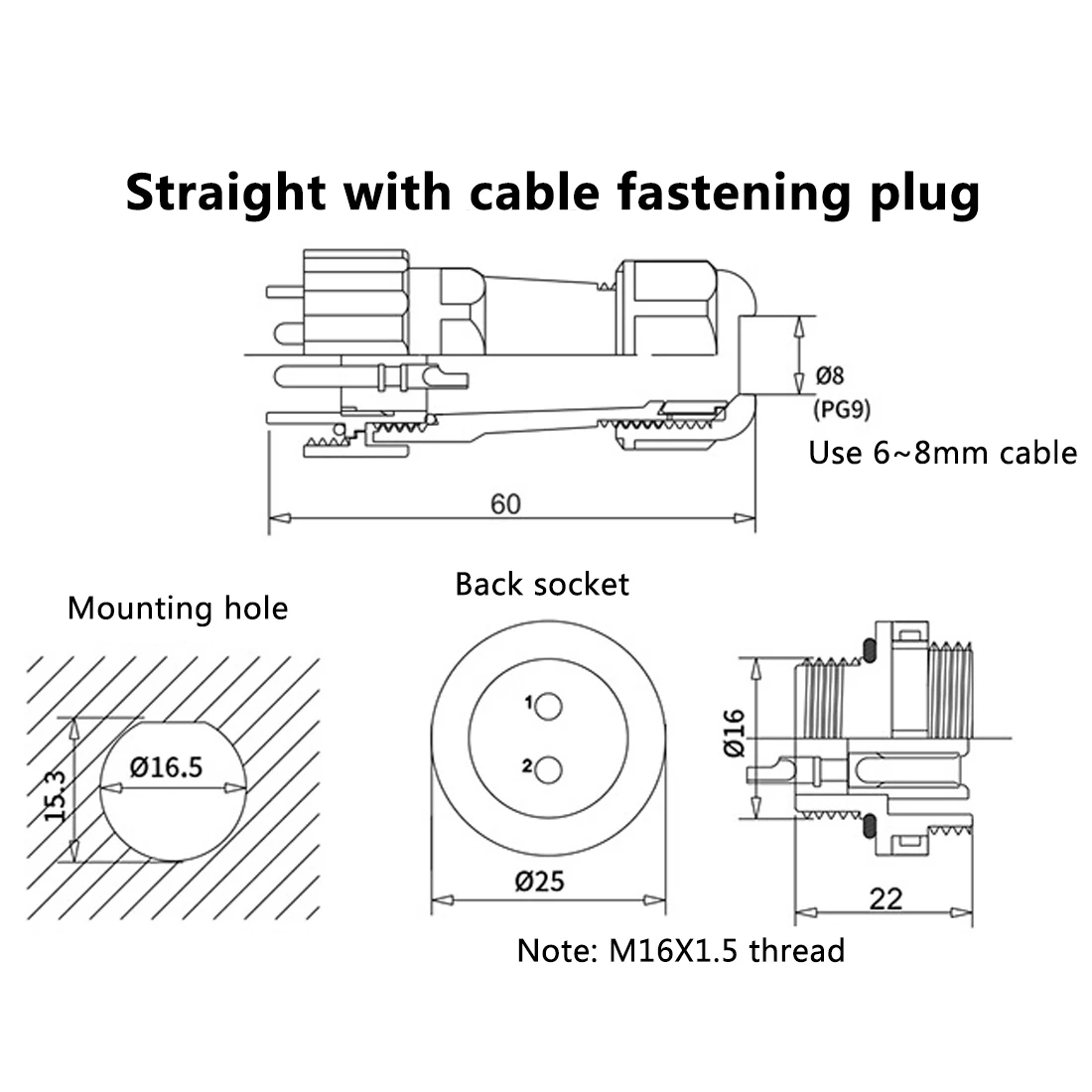 Straight with cable fastening plug

Ø8
(PG9)
Use 6~8mm cable

60

Mounting hole

15.3
Ø16.5

Back socket

1
2

Ø25

Ø16

22

Note: M16X1.5 thread