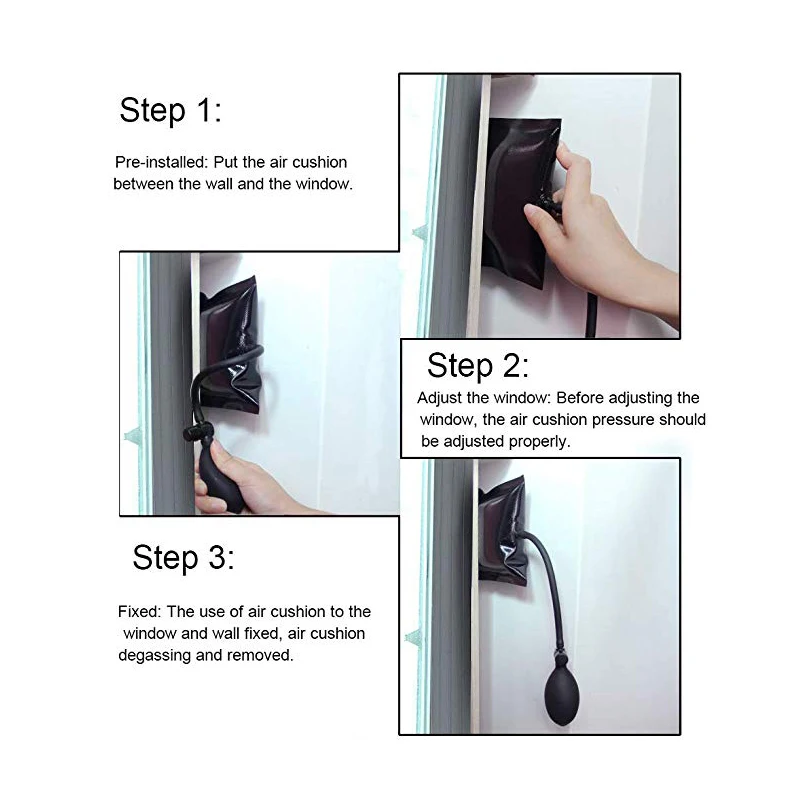 Step 1:

Pre-installed: Put the air cushion between the wall and the window.

Step 2:

Adjust the window: Before adjusting the window, the air cushion pressure should be adjusted properly.

Step 3:

Fixed: The use of air cushion to the window and wall fixed, air cushion degassing and removed.