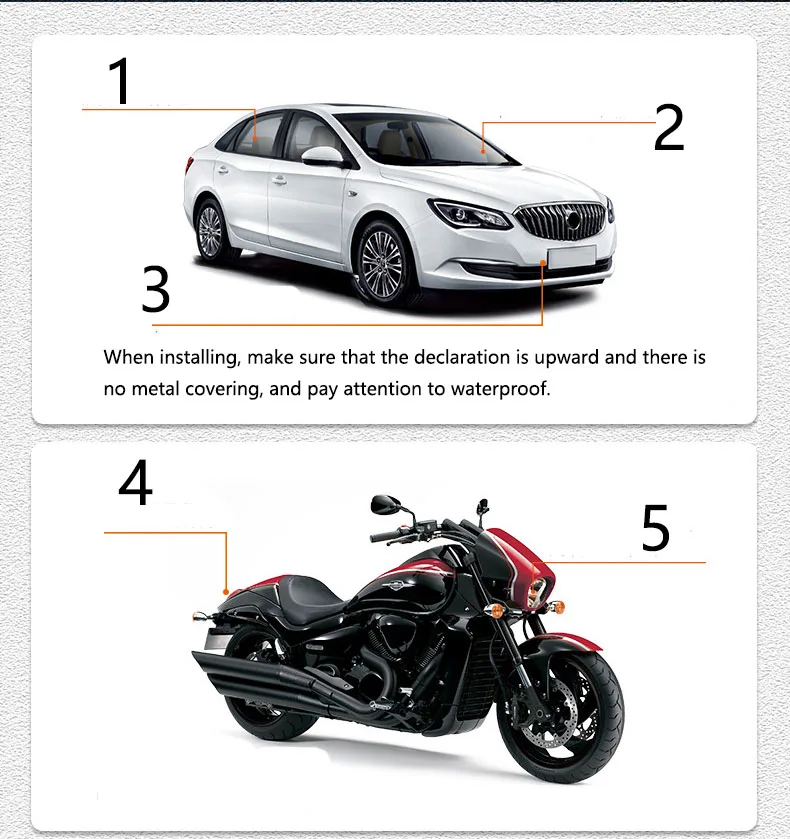 1

2

3

When installing, make sure that the declaration is upward and there is no metal covering, and pay attention to waterproof.

4

5