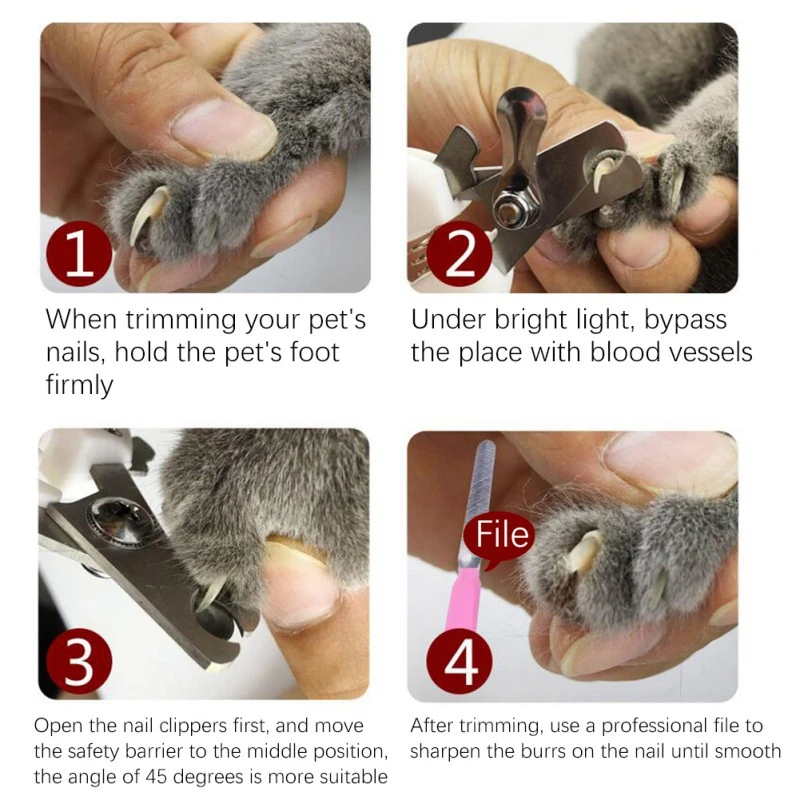 1

When trimming your pet's nails, hold the pet's foot firmly

2

Under bright light, bypass the place with blood vessels

3

Open the nail clippers first, and move the safety barrier to the middle position, the angle of 45 degrees is more suitable

File

4

After trimming, use a professional file to sharpen the burrs on the nail until smooth