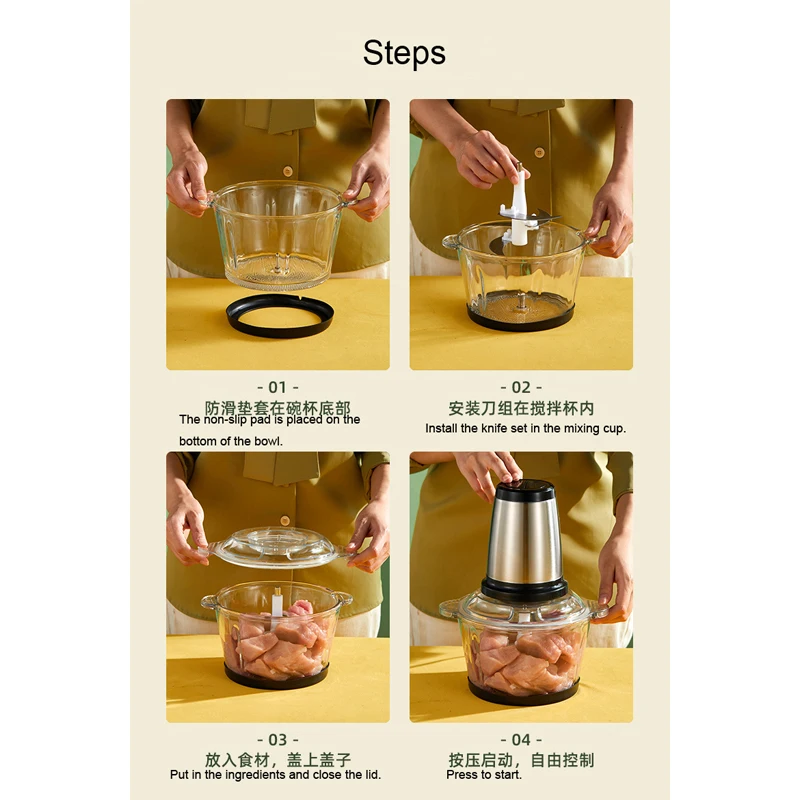 Steps

- 01 -
防滑垫套在碗杯底部
The non-slip pad is placed on the bottom of the bowl.

- 02 -
安装刀组在搅拌杯内
Install the knife set in the mixing cup.

- 03 -
放入食材，盖上盖子
Put in the ingredients and close the lid.

- 04 -
按压启动，自由控制
Press to start.