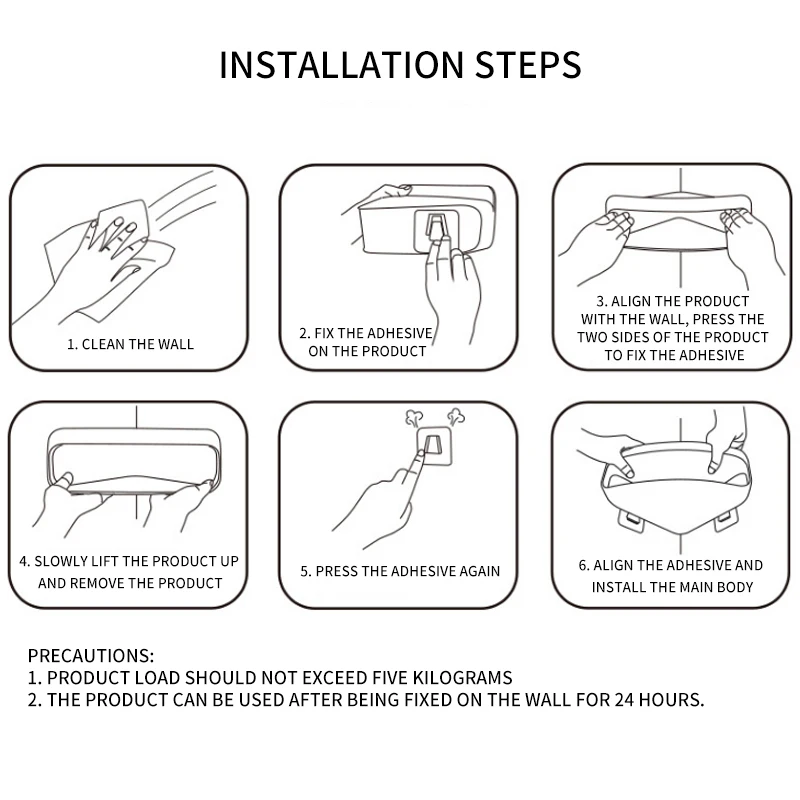 INSTALLATION STEPS

1. CLEAN THE WALL

2. FIX THE ADHESIVE ON THE PRODUCT

3. ALIGN THE PRODUCT WITH THE WALL, PRESS THE TWO SIDES OF THE PRODUCT TO FIX THE ADHESIVE

4. SLOWLY LIFT THE PRODUCT UP AND REMOVE THE PRODUCT

5. PRESS THE ADHESIVE AGAIN

6. ALIGN THE ADHESIVE AND INSTALL THE MAIN BODY

PRECAUTIONS:
1. PRODUCT LOAD SHOULD NOT EXCEED FIVE KILOGRAMS
2. THE PRODUCT CAN BE USED AFTER BEING FIXED ON THE WALL FOR 24 HOURS.