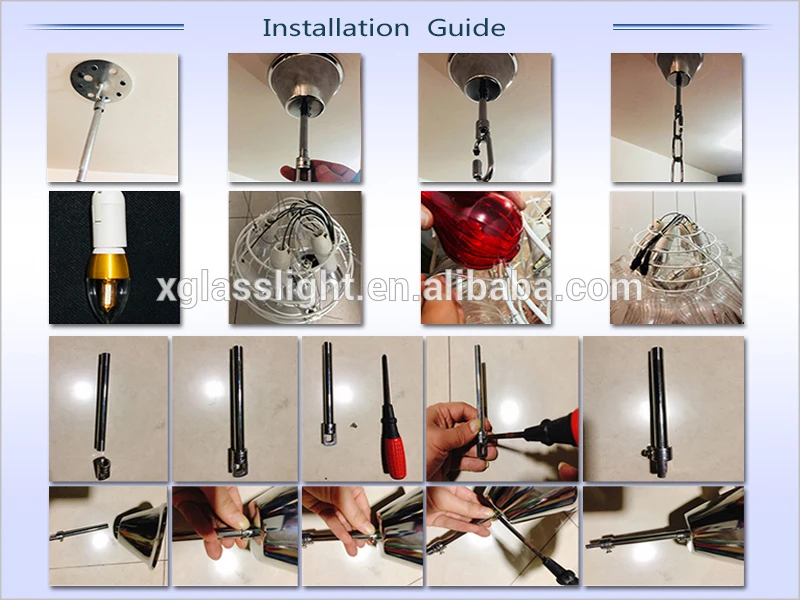 Installation Guide

xglasslight.en.alibaba.com