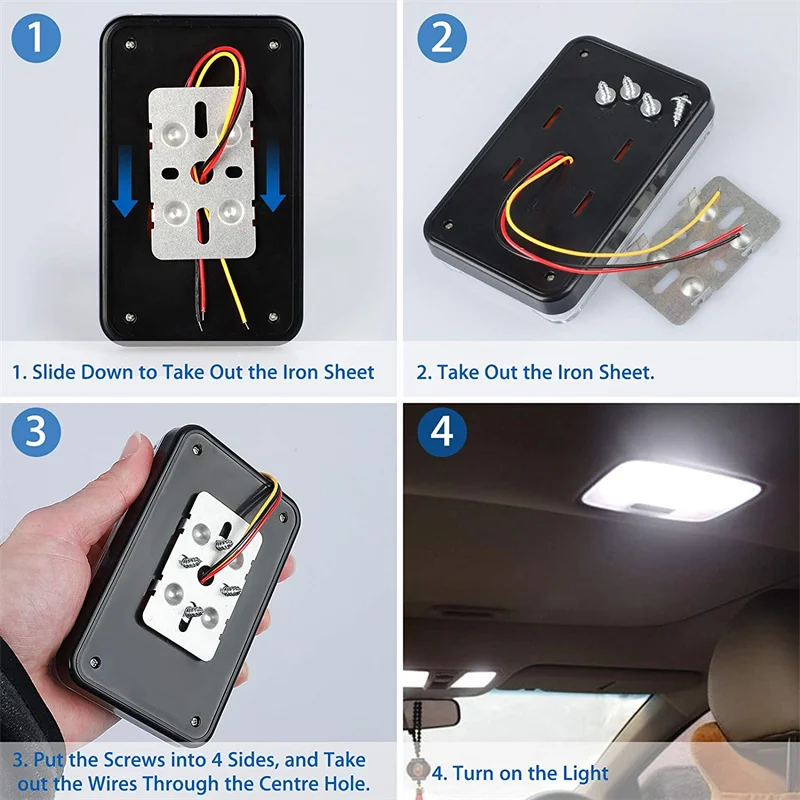 1

1. Slide Down to Take Out the Iron Sheet

2

2. Take Out the Iron Sheet.

3

3. Put the Screws into 4 Sides, and Take out the Wires Through the Centre Hole.

4

4. Turn on the Light