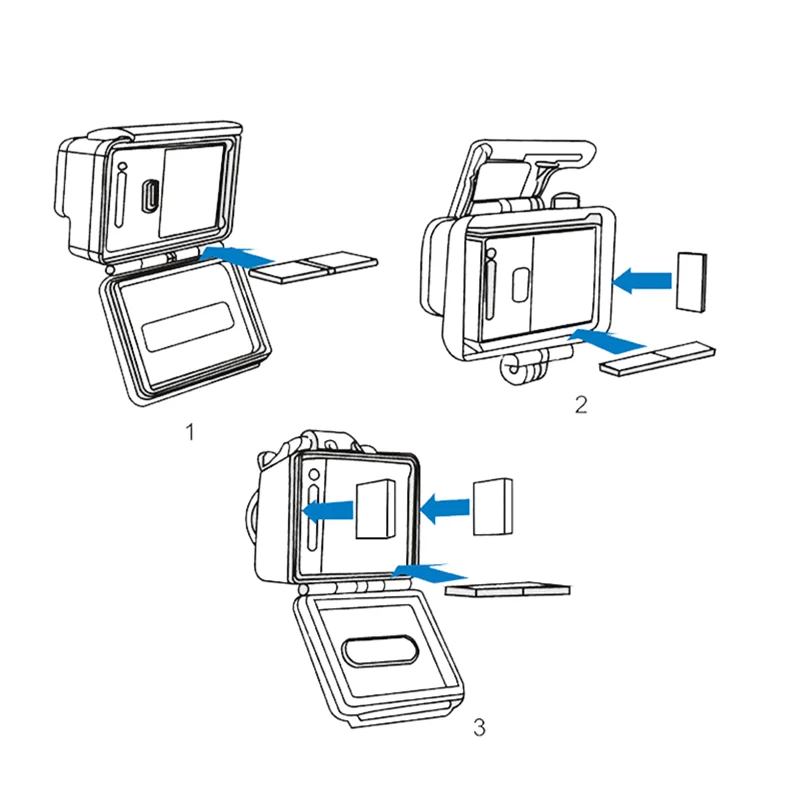 1

2

3