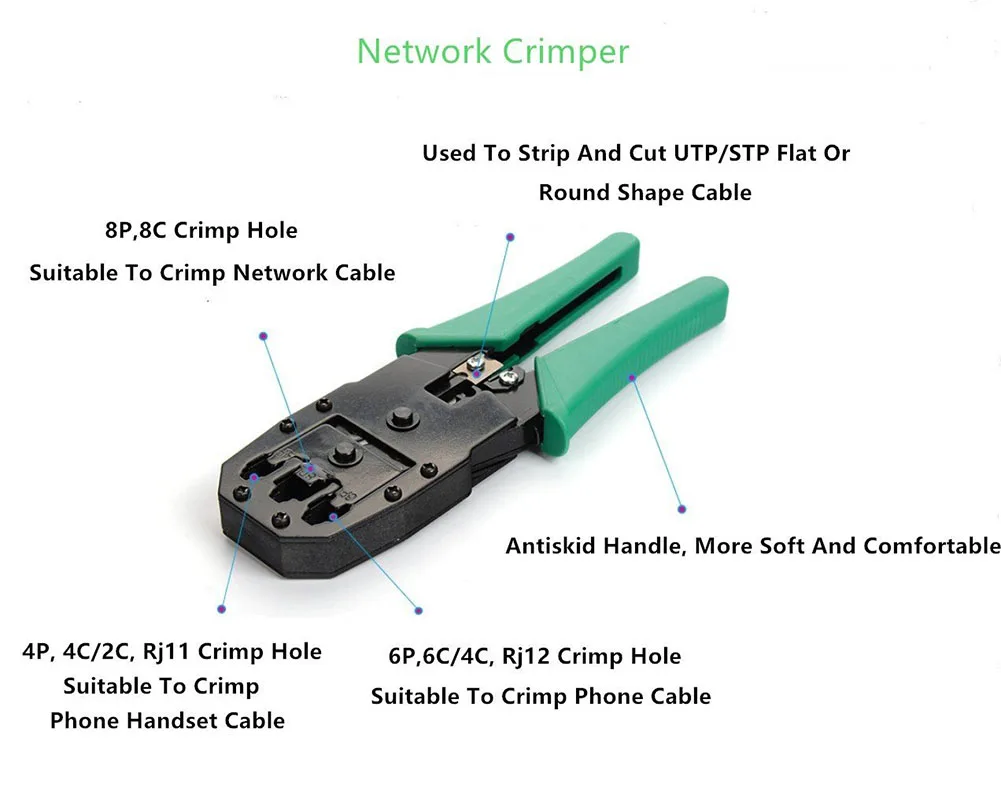 Network Crimper

Used To Strip And Cut UTP/STP Flat Or Round Shape Cable

8P,8C Crimp Hole
Suitable To Crimp Network Cable

Antiskid Handle, More Soft And Comfortable

4P, 4C/2C, Rj11 Crimp Hole
Suitable To Crimp
Phone Handset Cable

6P,6C/4C, Rj12 Crimp Hole
Suitable To Crimp Phone Cable