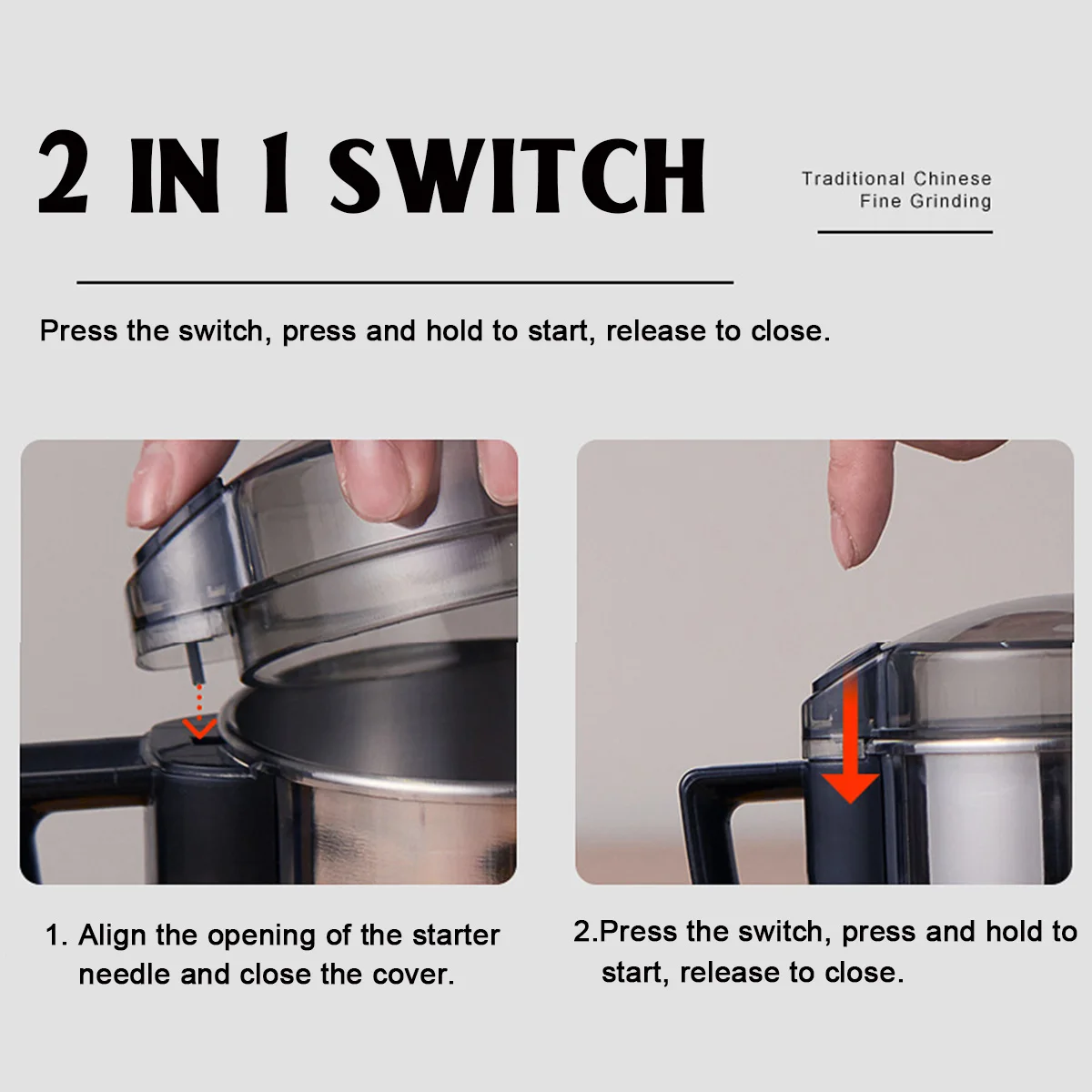 2 IN 1 SWITCH

Traditional Chinese
Fine Grinding

Press the switch, press and hold to start, release to close.

1. Align the opening of the starter needle and close the cover.

2.Press the switch, press and hold to start, release to close.