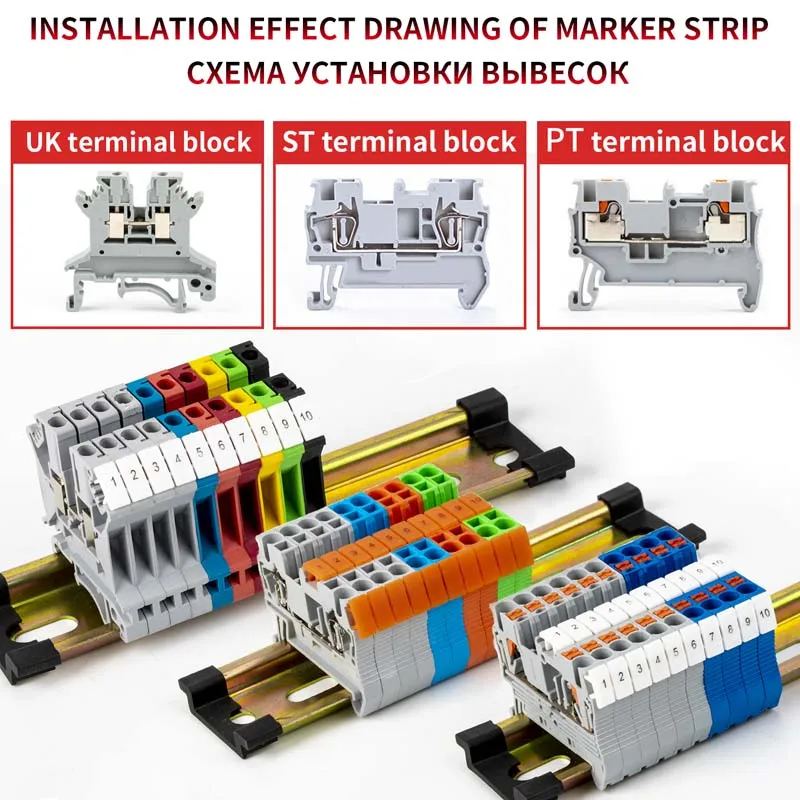 INSTALLATION EFFECT DRAWING OF MARKER STRIP
СХЕМА УСТАНОВКИ ВЫВЕСОК

UK terminal block

ST terminal block

PT terminal block

1 2 3 4 5 6 7 8 9 10

1 2 3 4 5 6 7 8 9 10