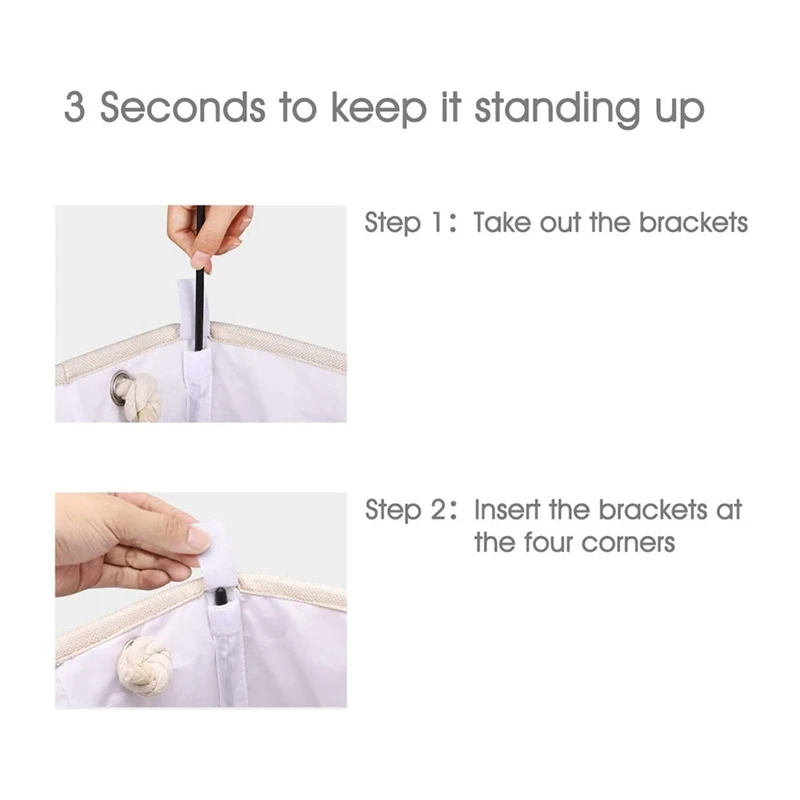 3 Seconds to keep it standing up

Step 1: Take out the brackets

Step 2: Insert the brackets at the four corners