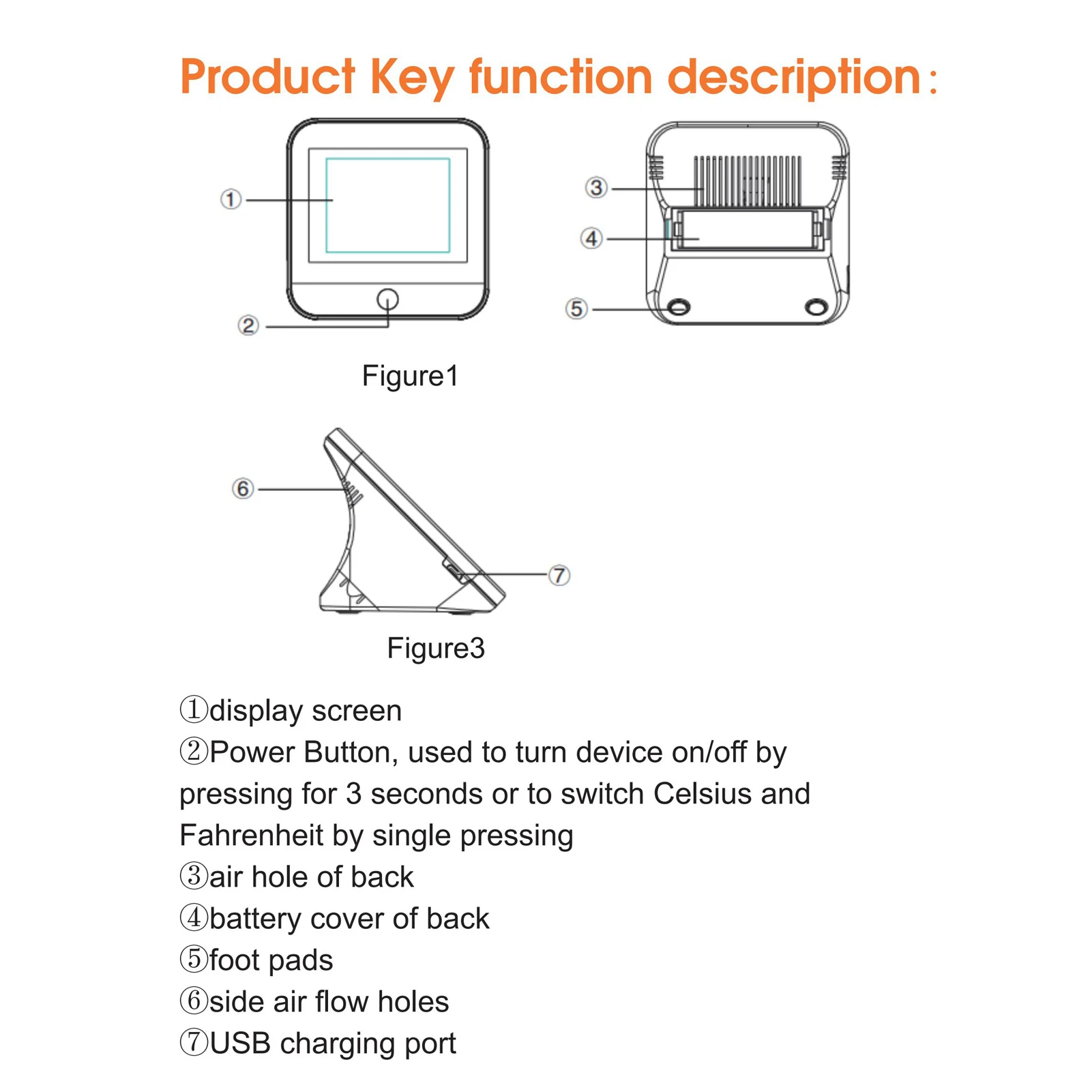 Product Key function description:

①

②

③

④

⑤

Figure1

⑥

⑦

Figure3

①display screen
②Power Button, used to turn device on/off by pressing for 3 seconds or to switch Celsius and Fahrenheit by single pressing
③air hole of back
④battery cover of back
⑤foot pads
⑥side air flow holes
⑦USB charging port