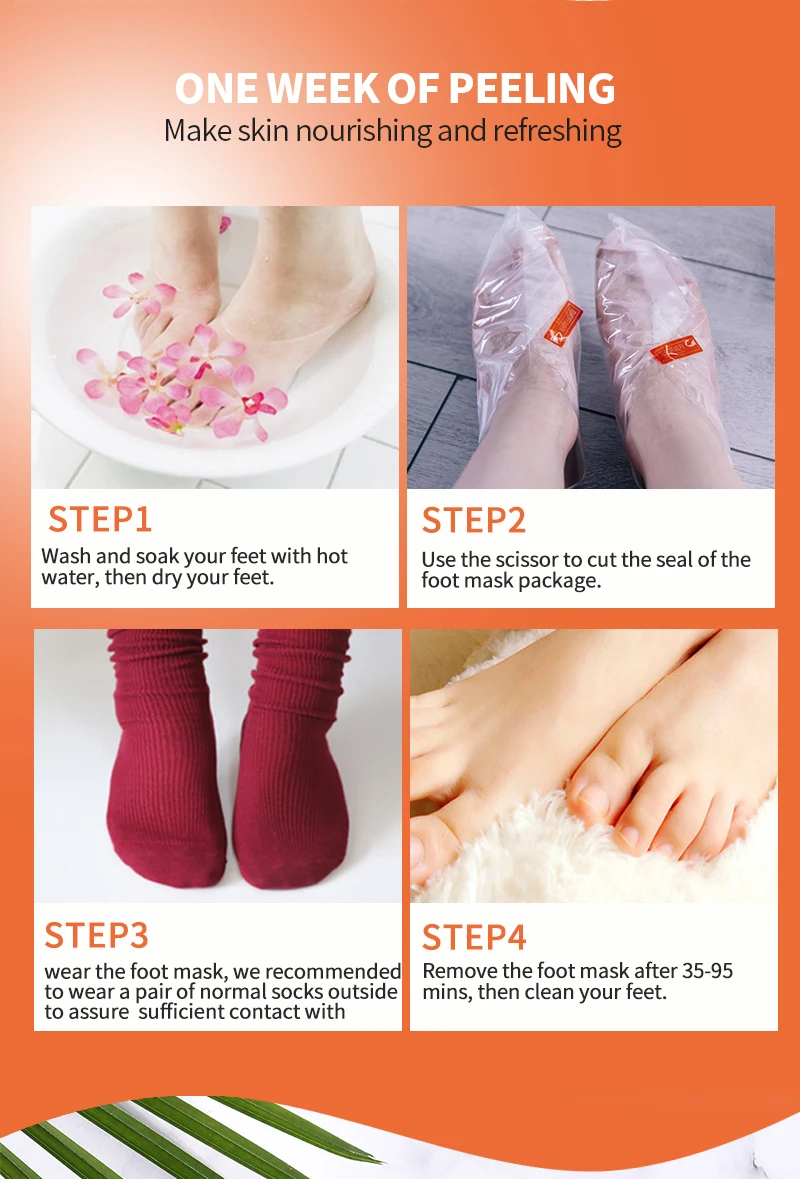 ONE WEEK OF PEELING
Make skin nourishing and refreshing

STEP1
Wash and soak your feet with hot water, then dry your feet.

STEP2
Use the scissor to cut the seal of the foot mask package.

STEP3
wear the foot mask, we recommended to wear a pair of normal socks outside to assure sufficient contact with

STEP4
Remove the foot mask after 35-95 mins, then clean your feet.