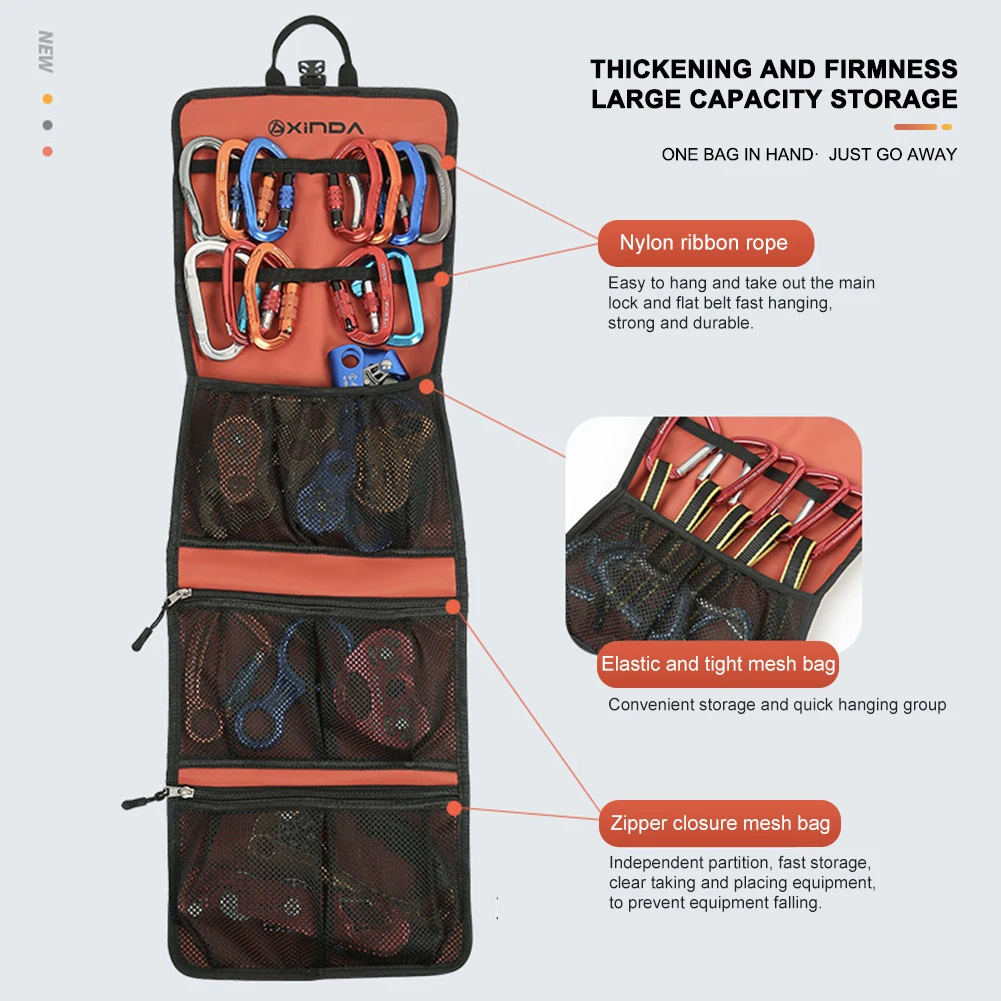 NEW

XINDA

THICKENING AND FIRMNESS
LARGE CAPACITY STORAGE

ONE BAG IN HAND· JUST GO AWAY

Nylon ribbon rope

Easy to hang and take out the main lock and flat belt fast hanging, strong and durable.

Elastic and tight mesh bag

Convenient storage and quick hanging group

Zipper closure mesh bag

Independent partition, fast storage, clear taking and placing equipment, to prevent equipment falling.