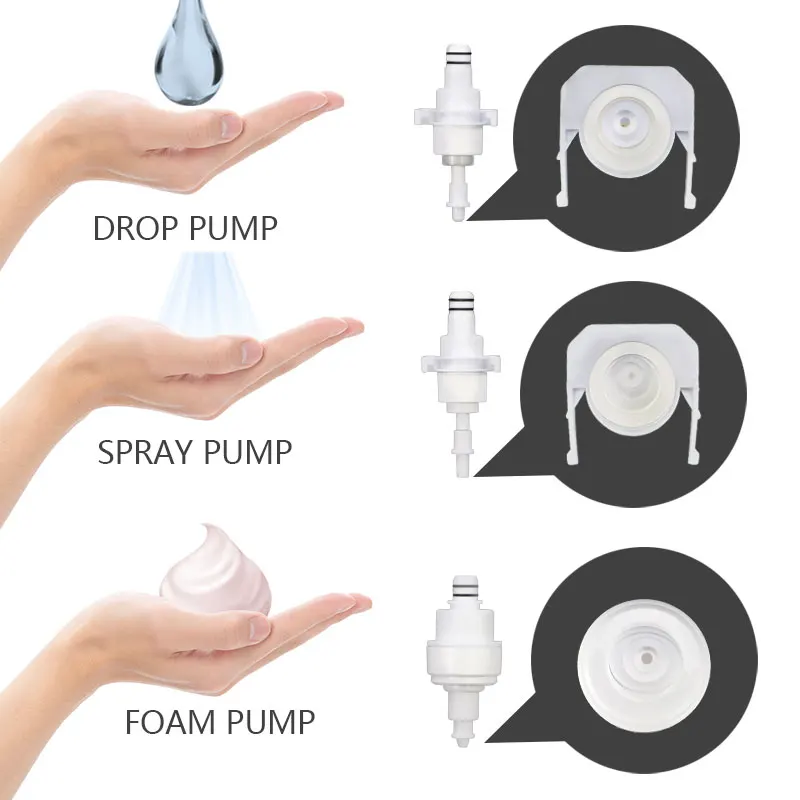 DROP PUMP

SPRAY PUMP

FOAM PUMP