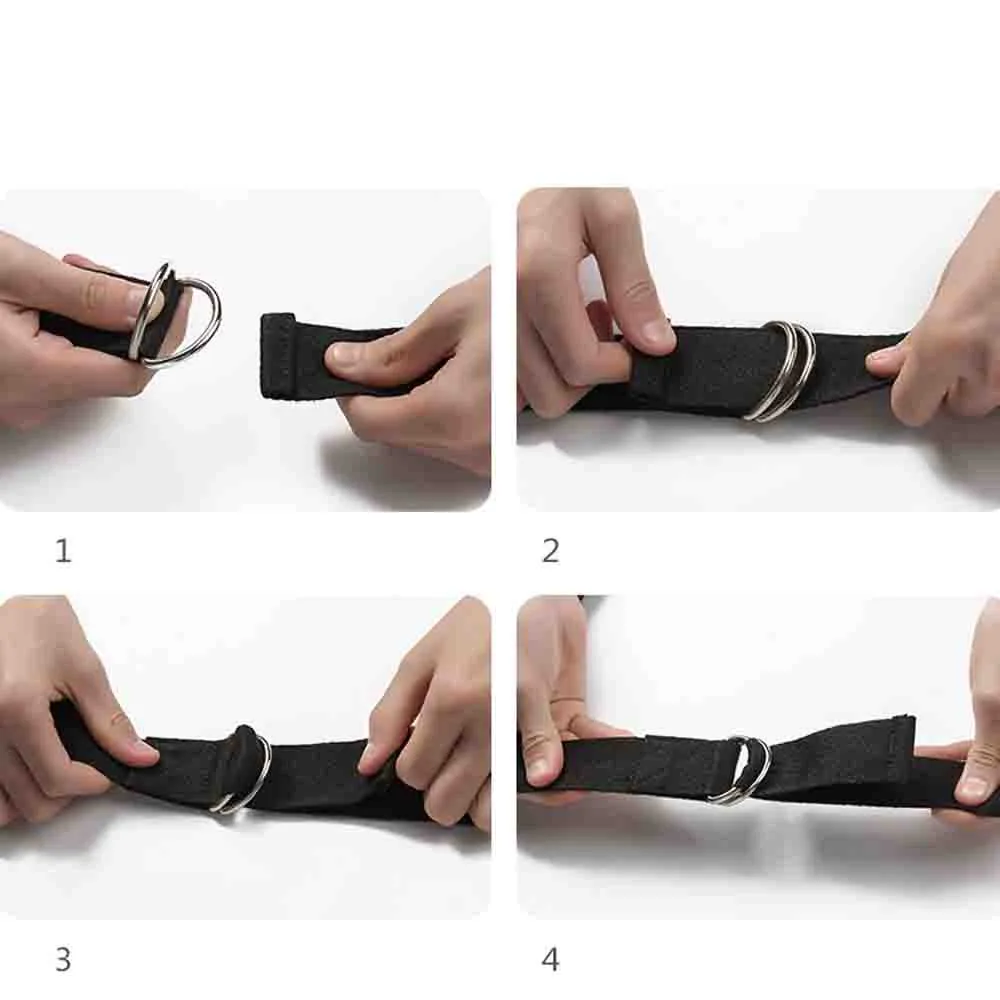 1

2

3

4