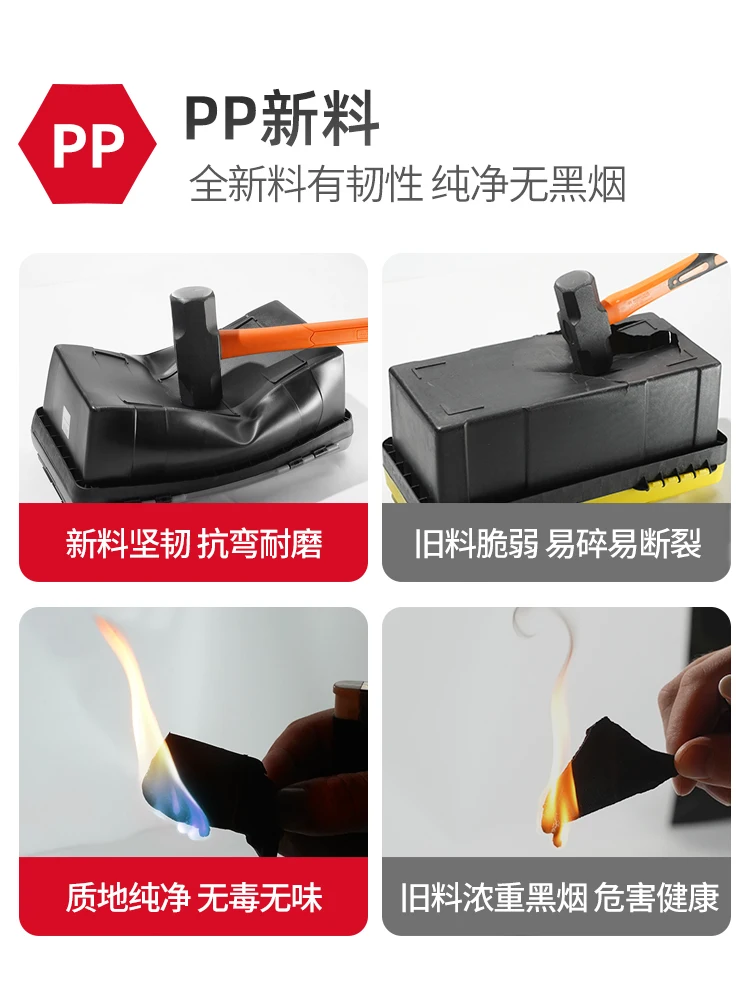 PP

PP新料

全新料有韧性 纯净无黑烟

新料坚韧 抗弯耐磨

旧料脆弱 易碎易断裂

质地纯净 无毒无味

旧料浓重黑烟 危害健康