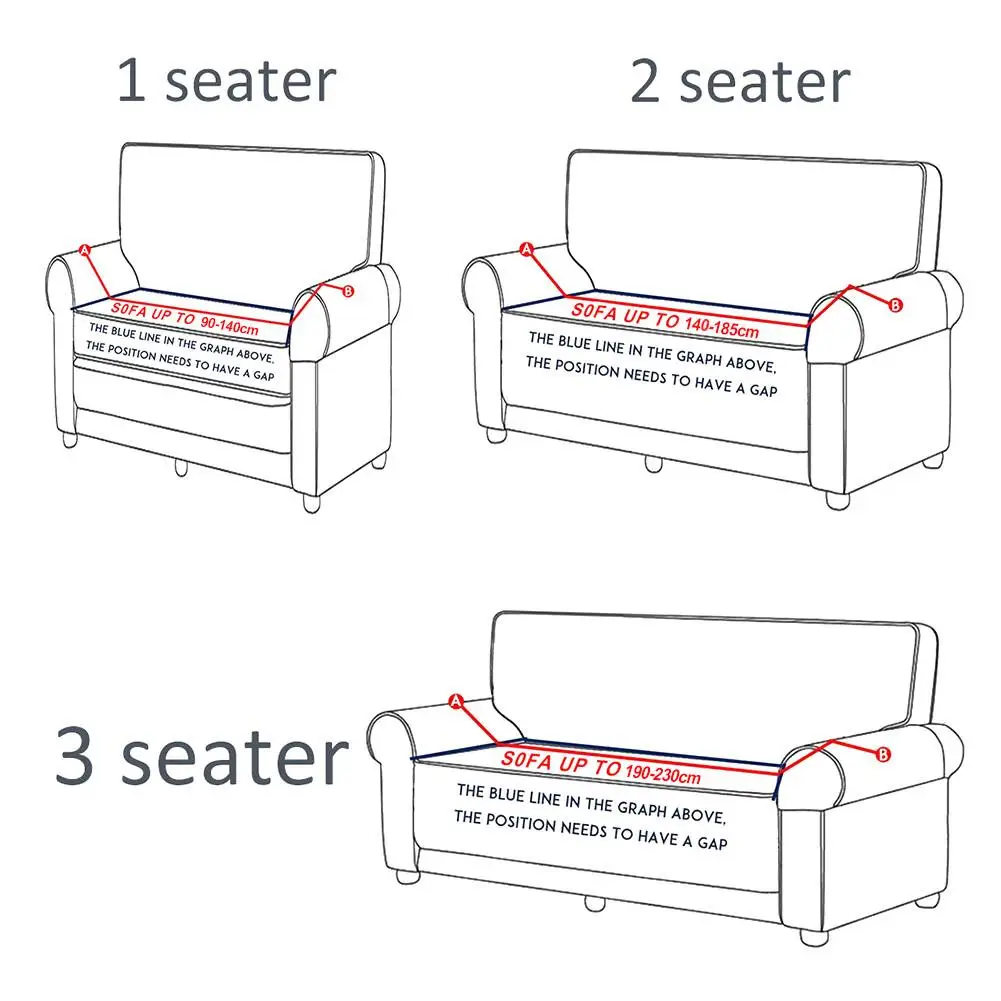 1 seater

A

B

S0FA UP TO 90-140cm

THE BLUE LINE IN THE GRAPH ABOVE, THE POSITION NEEDS TO HAVE A GAP

2 seater

A

B

S0FA UP TO 140-185cm

THE BLUE LINE IN THE GRAPH ABOVE, THE POSITION NEEDS TO HAVE A GAP

3 seater

A

B

S0FA UP TO 190-230cm

THE BLUE LINE IN THE GRAPH ABOVE, THE POSITION NEEDS TO HAVE A GAP