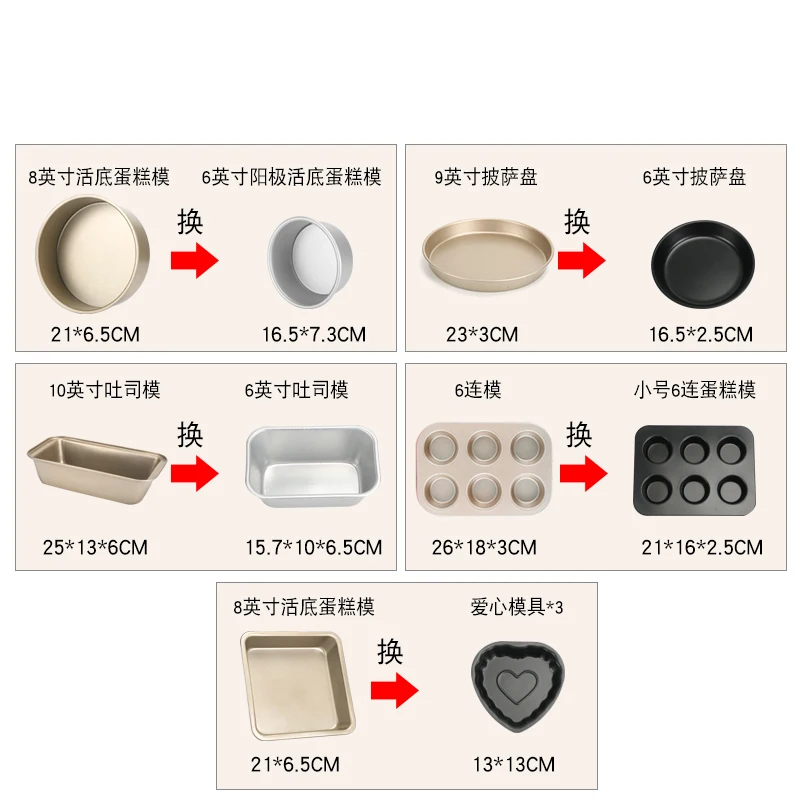 8英寸活底蛋糕模
换
6英寸阳极活底蛋糕模
21*6.5CM
16.5*7.3CM

9英寸披萨盘
换
6英寸披萨盘
23*3CM
16.5*2.5CM

10英寸吐司模
换
6英寸吐司模
25*13*6CM
15.7*10*6.5CM

6连模
换
小号6连蛋糕模
26*18*3CM
21*16*2.5CM

8英寸活底蛋糕模
换
爱心模具*3
21*6.5CM
13*13CM