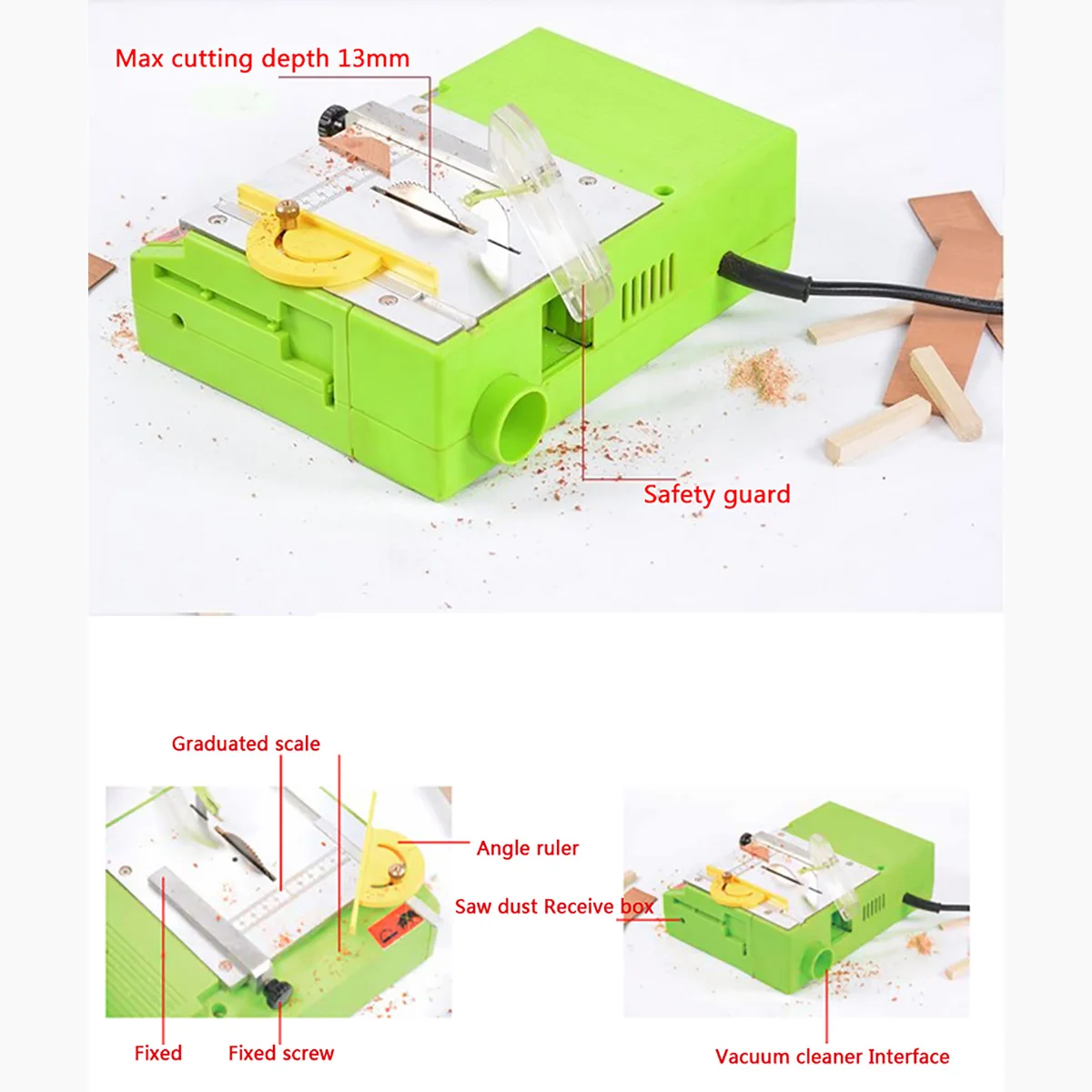 Max cutting depth 13mm

Safety guard

Graduated scale

Angle ruler

Saw dust Receive box

Fixed

Fixed screw

Vacuum cleaner Interface