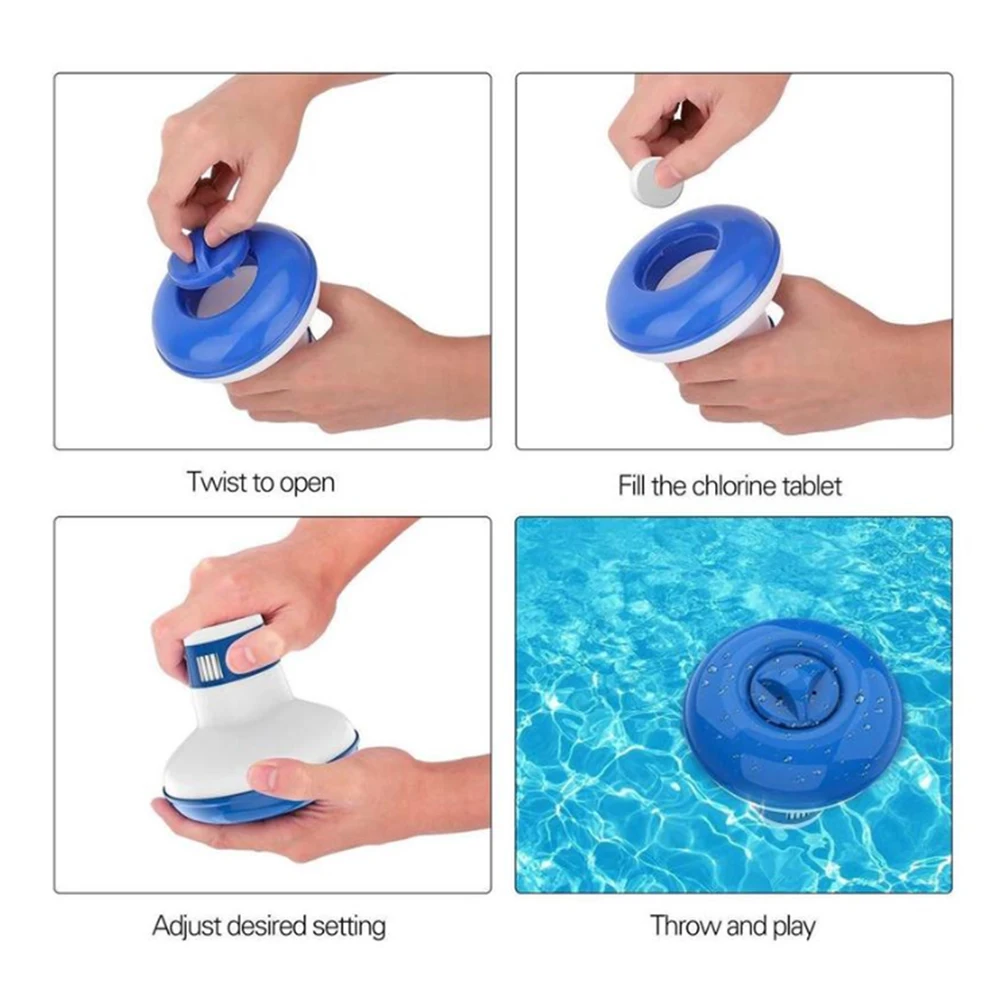 Twist to open

Fill the chlorine tablet

Adjust desired setting

Throw and play