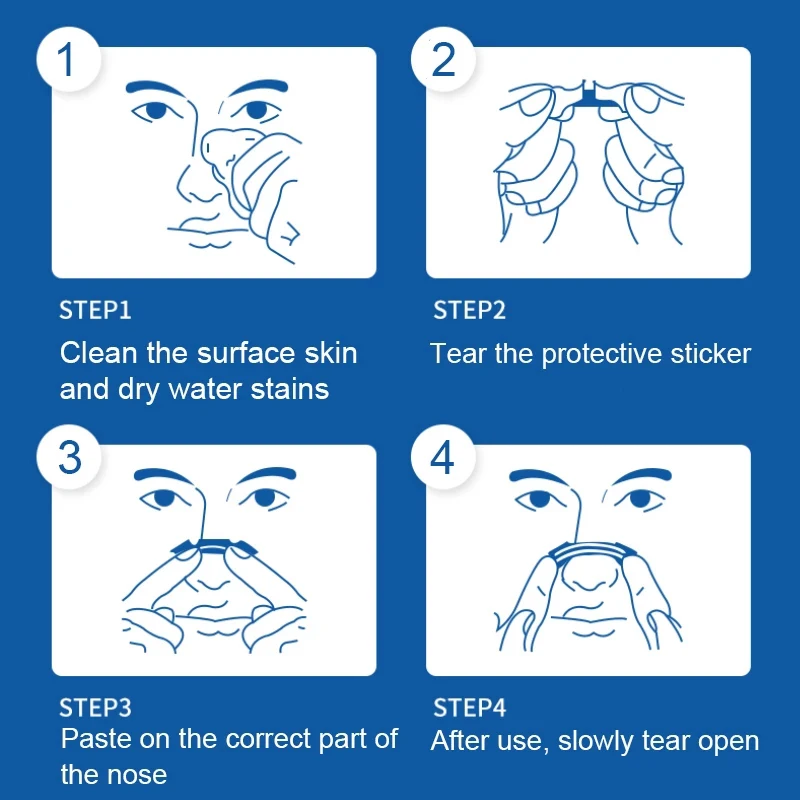 1

STEP1
Clean the surface skin and dry water stains

2

STEP2
Tear the protective sticker

3

STEP3
Paste on the correct part of the nose

4

STEP4
After use, slowly tear open