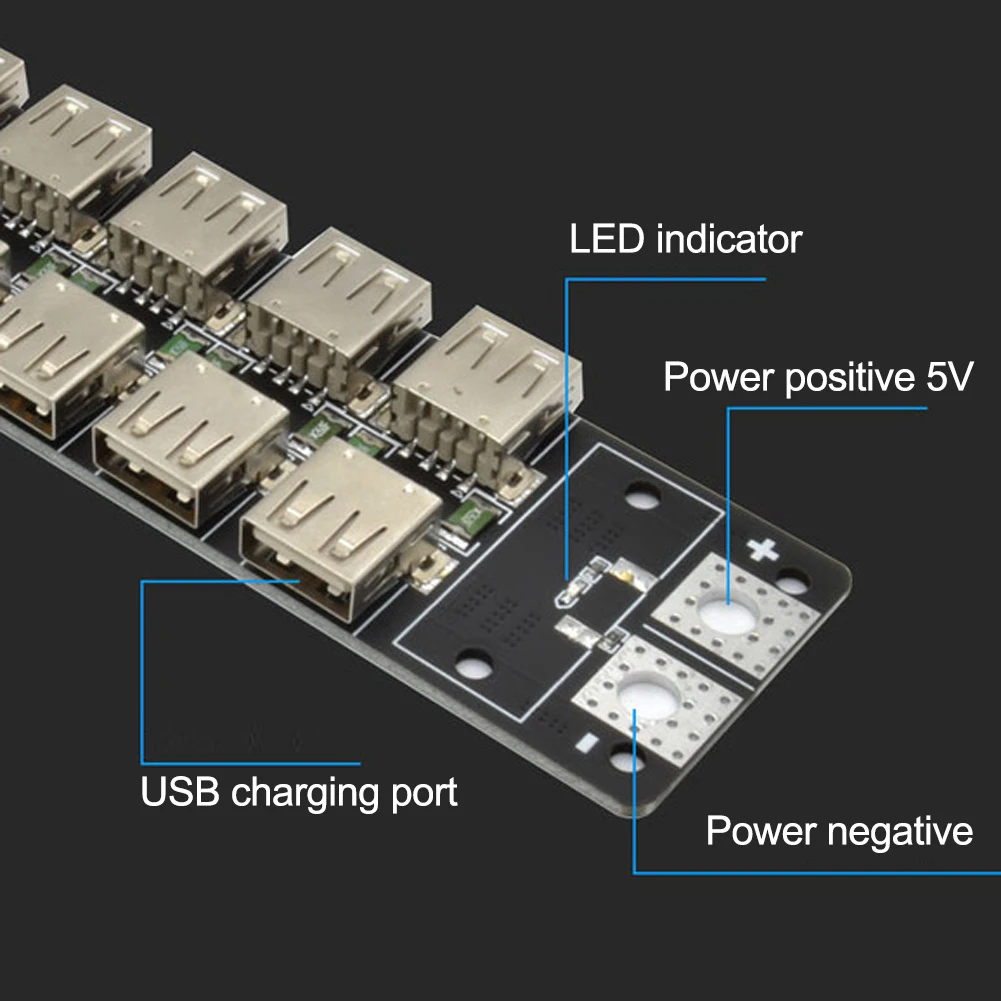 LED indicator

Power positive 5V

+

-

USB charging port

Power negative