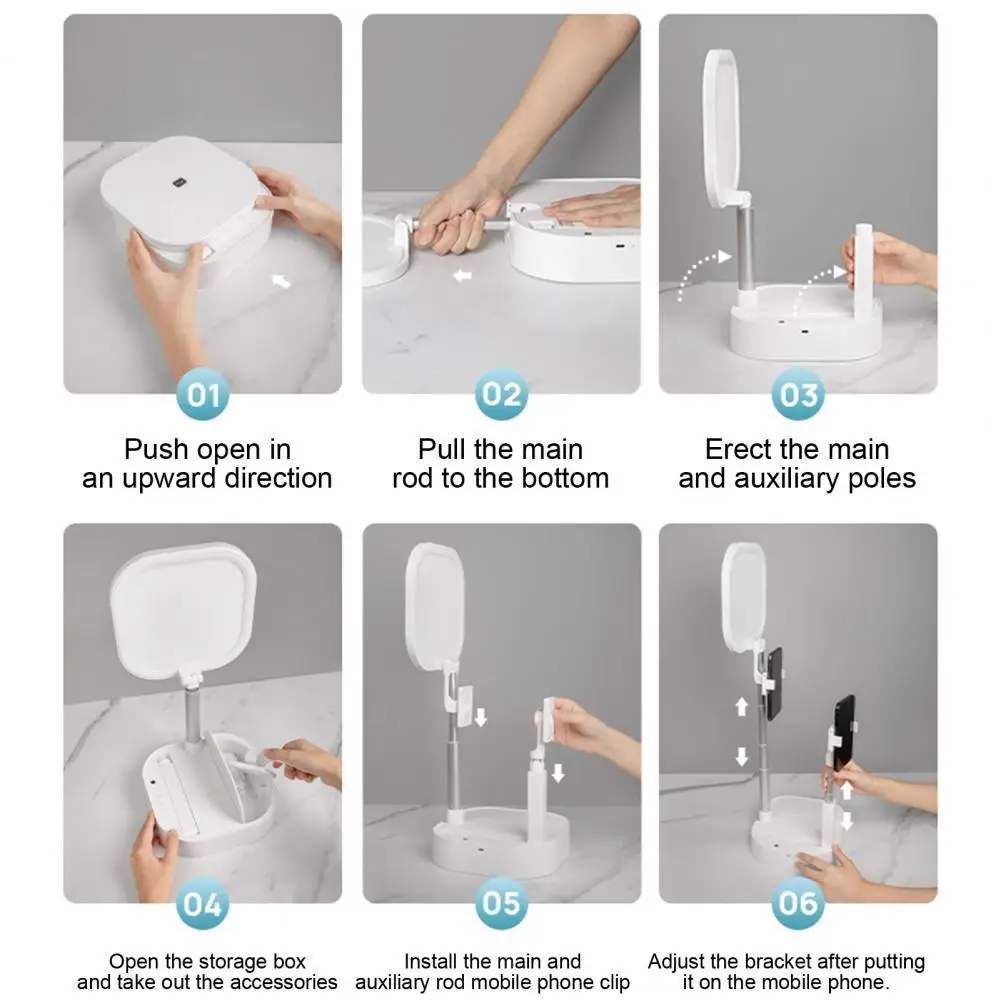 01

Push open in an upward direction

02

Pull the main rod to the bottom

03

Erect the main and auxiliary poles

04

Open the storage box and take out the accessories

05

Install the main and auxiliary rod mobile phone clip

06

Adjust the bracket after putting it on the mobile phone.