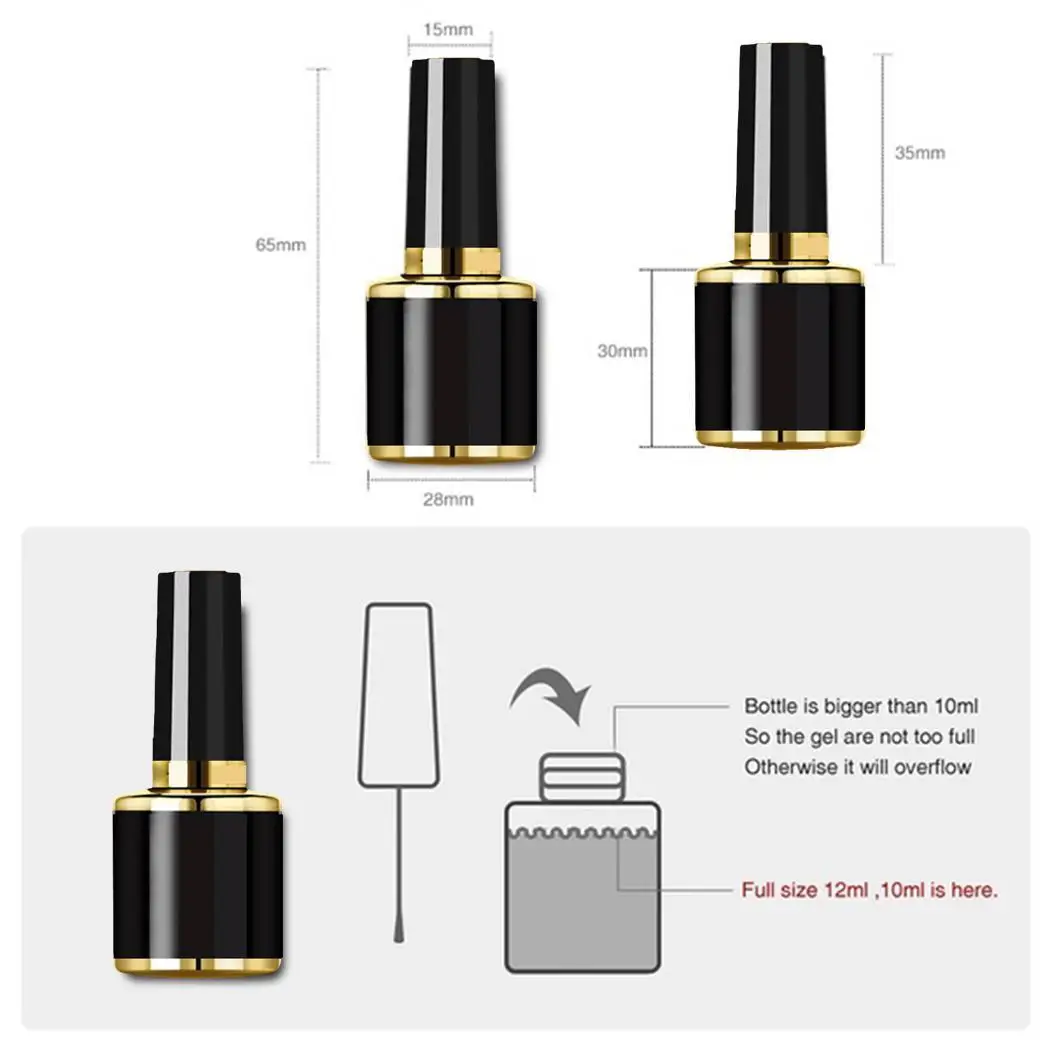 15mm

65mm

28mm

35mm

30mm

Bottle is bigger than 10ml
So the gel are not too full
Otherwise it will overflow

Full size 12ml ,10ml is here.