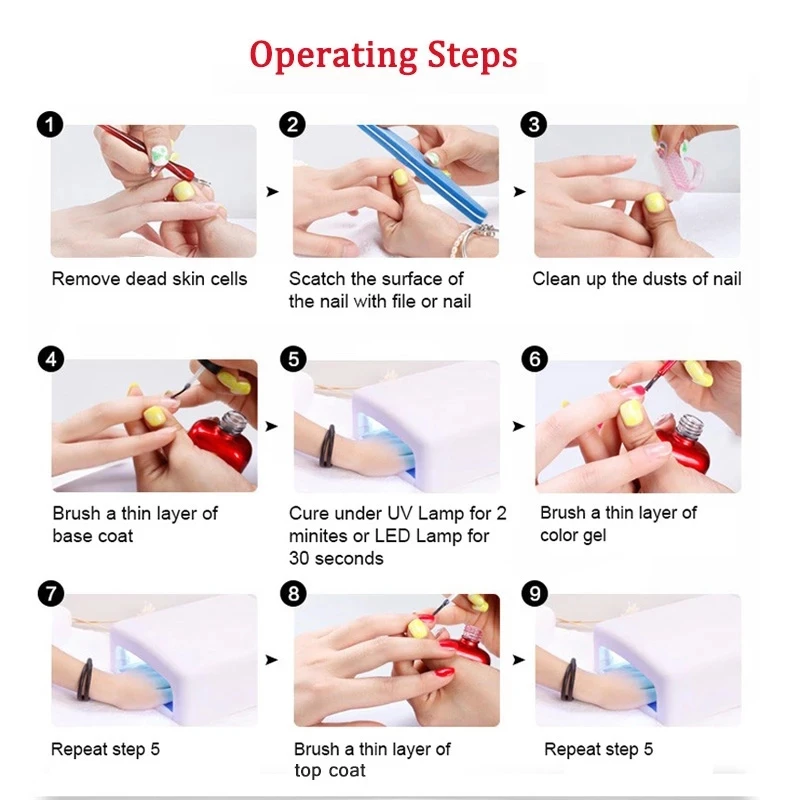 Operating Steps

1
Remove dead skin cells

2
Scatch the surface of the nail with file or nail

3
Clean up the dusts of nail

4
Brush a thin layer of base coat

5
Cure under UV Lamp for 2 minites or LED Lamp for 30 seconds

6
Brush a thin layer of color gel

7
Repeat step 5

8
Brush a thin layer of top coat

9
Repeat step 5