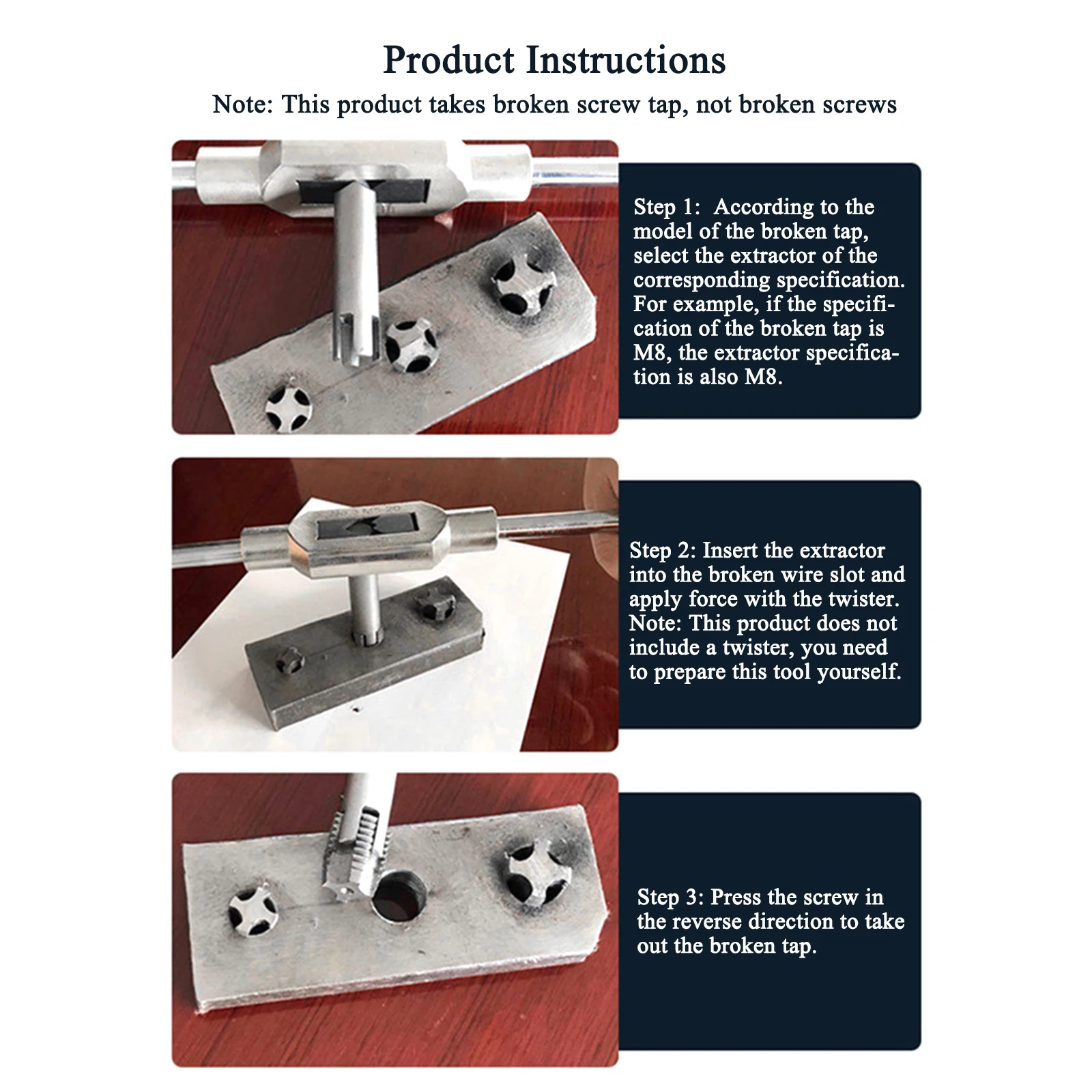 Product Instructions

Note: This product takes broken screw tap, not broken screws

Step 1: According to the model of the broken tap, select the extractor of the corresponding specification. For example, if the specification of the broken tap is M8, the extractor specification is also M8.

Step 2: Insert the extractor into the broken wire slot and apply force with the twister. Note: This product does not include a twister, you need to prepare this tool yourself.

Step 3: Press the screw in the reverse direction to take out the broken tap.