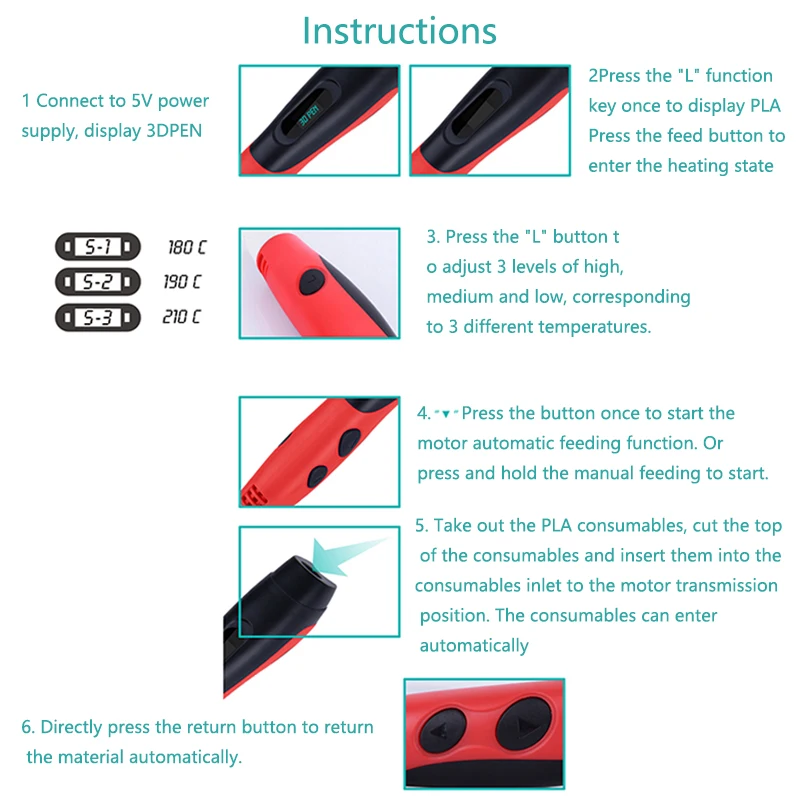 Instructions

1 Connect to 5V power supply, display 3DPEN

3D PEN

2Press the "L" function key once to display PLA Press the feed button to enter the heating state

S-1 180 C
S-2 190 C
S-3 210 C

3. Press the "L" button t o adjust 3 levels of high, medium and low, corresponding to 3 different temperatures.

4. ▼ Press the button once to start the motor automatic feeding function. Or press and hold the manual feeding to start.

5. Take out the PLA consumables, cut the top of the consumables and insert them into the consumables inlet to the motor transmission position. The consumables can enter automatically

6. Directly press the return button to return the material automatically.