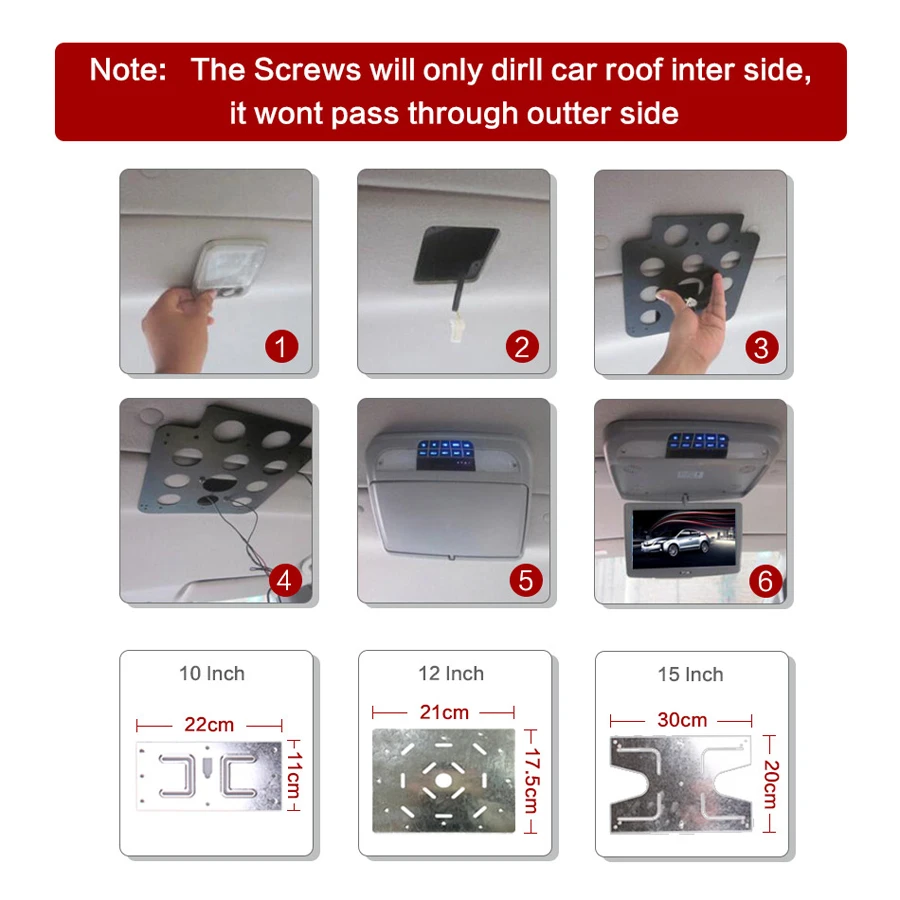 Note: The Screws will only dirll car roof inter side, it wont pass through outter side

1

2

3

4

5

6

10 Inch

22cm

11cm

12 Inch

21cm

17.5cm

15 Inch

30cm

20cm