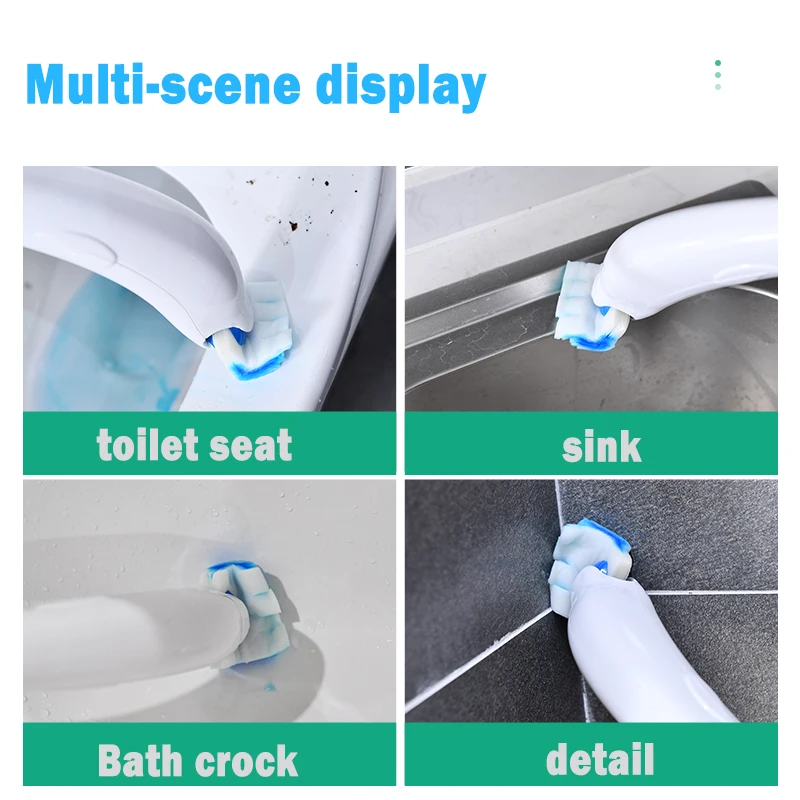 Multi-scene display

toilet seat

sink

Bath crock

detail