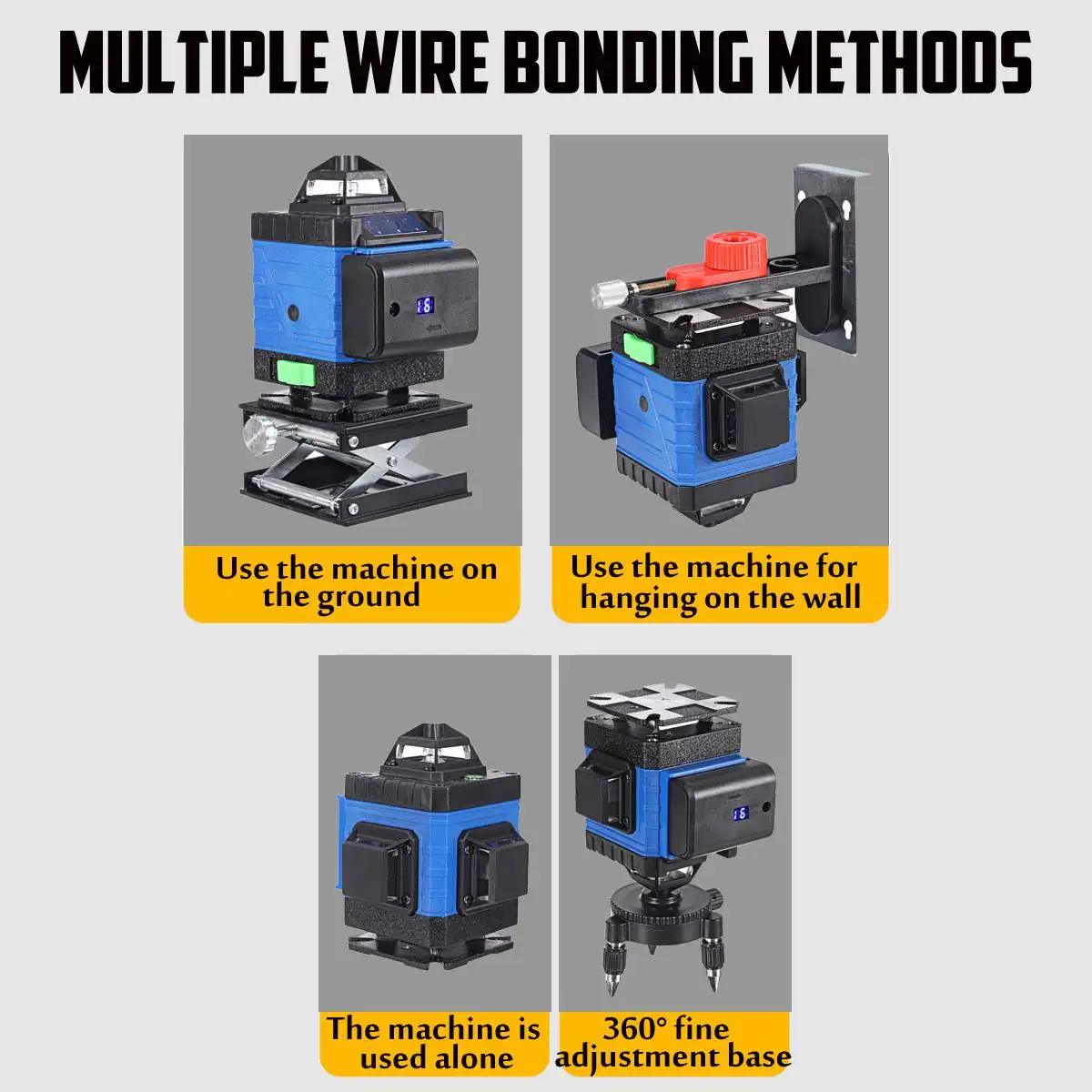 MULTIPLE WIRE BONDING METHODS

Use the machine on the ground

Use the machine for hanging on the wall

The machine is used alone

360° fine adjustment base