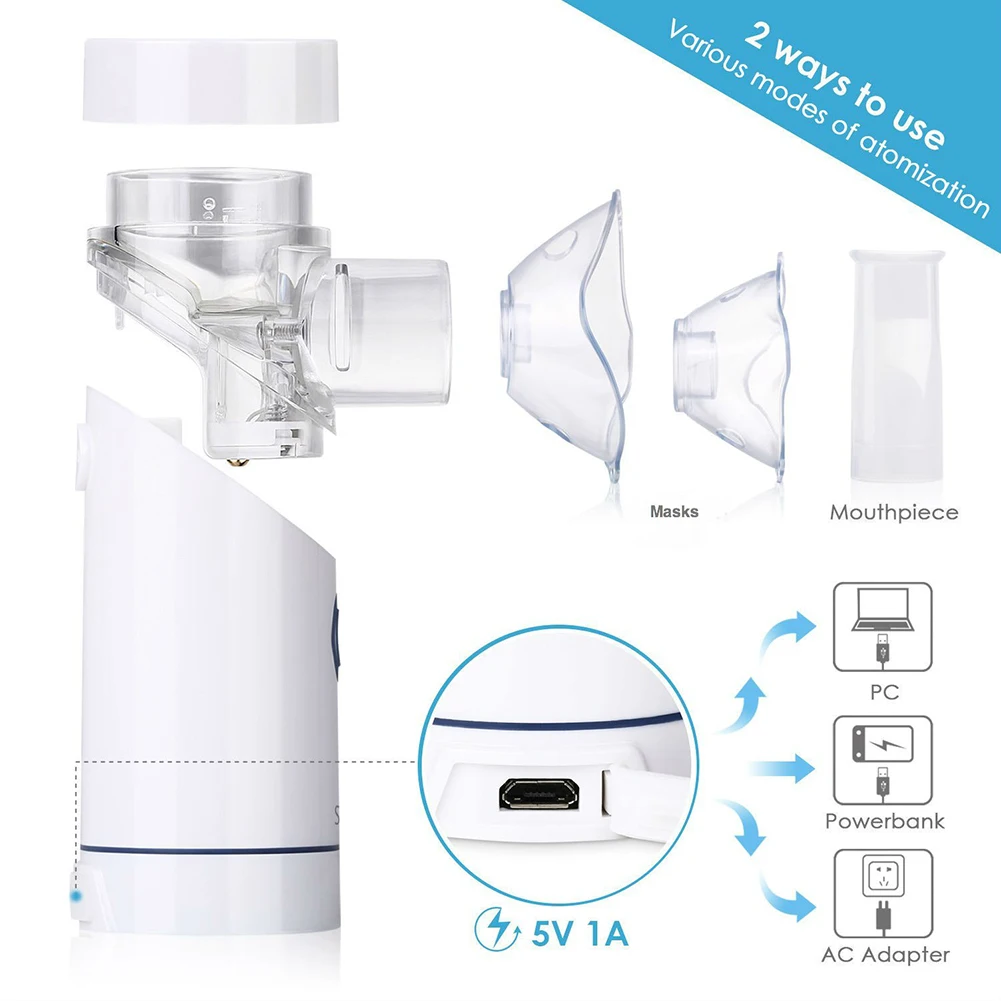 2 ways to use
Various modes of atomization

Masks

Mouthpiece

PC

Powerbank

AC Adapter

5V 1A