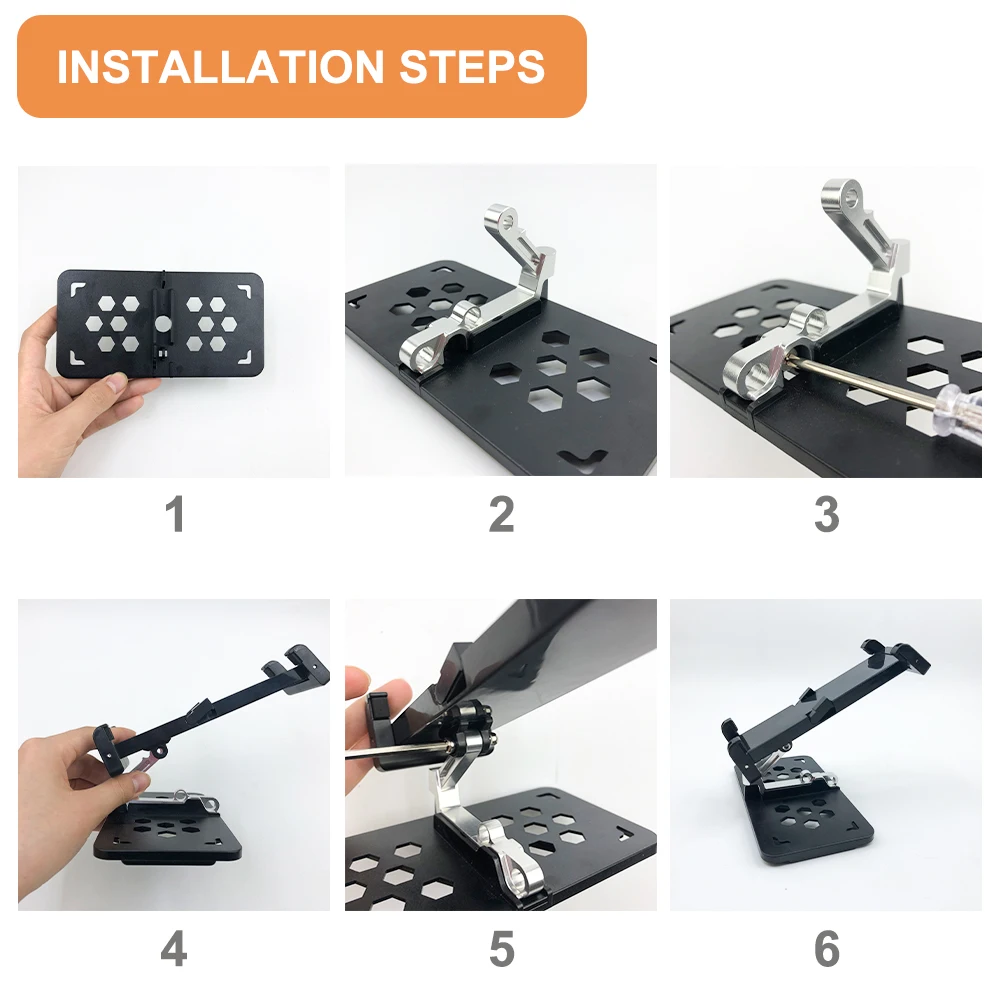 INSTALLATION STEPS

1

2

3

4

5

6