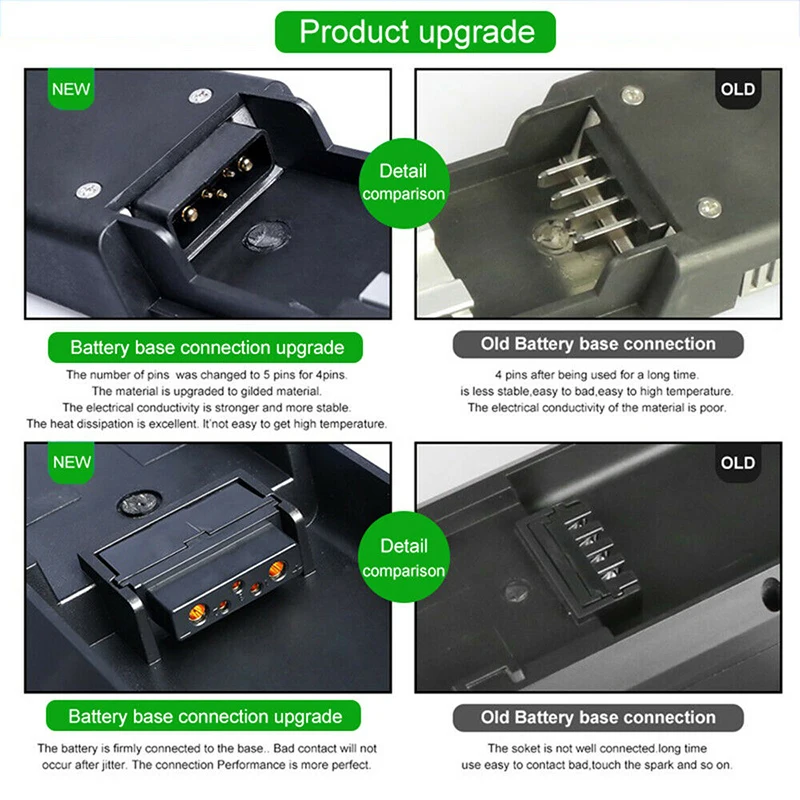 Product upgrade

NEW

Detail comparison

OLD

Battery base connection upgrade

The number of pins was changed to 5 pins for 4pins. The material is upgraded to gilded material. The electrical conductivity is stronger and more stable. The heat dissipation is excellent. It'not easy to get high temperature.

Old Battery base connection

4 pins after being used for a long time. is less stable,easy to bad,easy to high temperature. The electrical conductivity of the material is poor.

NEW

Detail comparison

OLD

Battery base connection upgrade

The battery is firmly connected to the base.. Bad contact will not occur after jitter. The connection Performance is more perfect.

Old Battery base connection

The soket is not well connected.long time use easy to contact bad,touch the spark and so on.