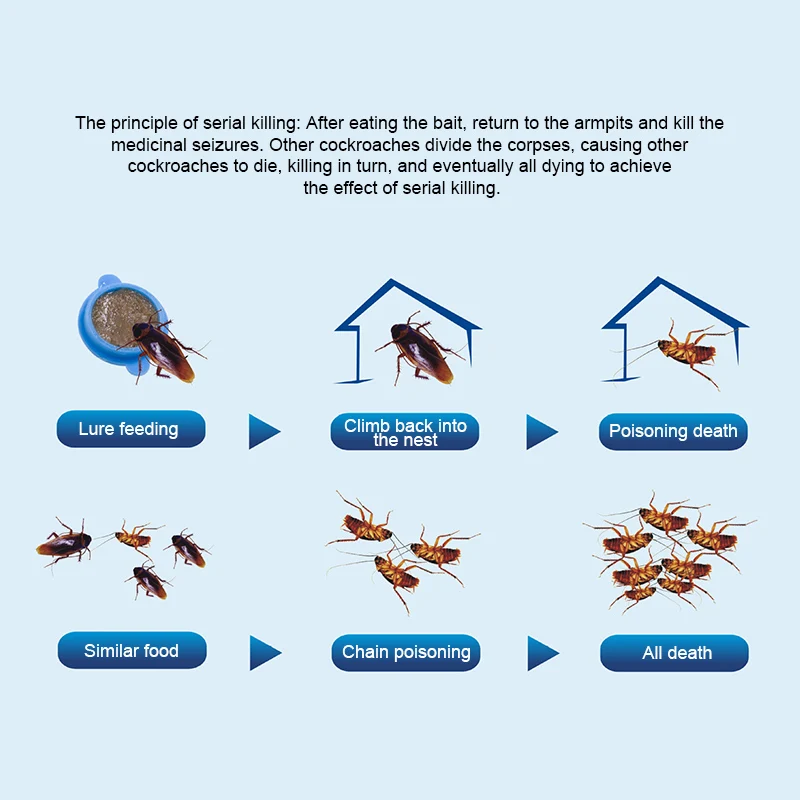 The principle of serial killing: After eating the bait, return to the armpits and kill the medicinal seizures. Other cockroaches divide the corpses, causing other cockroaches to die, killing in turn, and eventually all dying to achieve the effect of serial killing.

Lure feeding

Climb back into the nest

Poisoning death

Similar food

Chain poisoning

All death