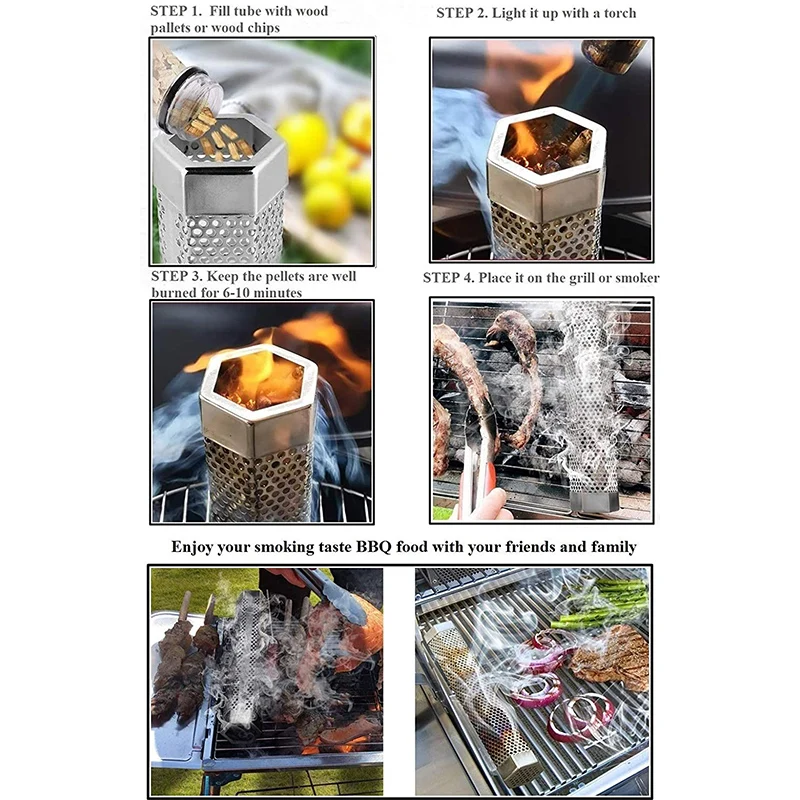 STEP 1. Fill tube with wood pallets or wood chips

STEP 2. Light it up with a torch

STEP 3. Keep the pellets are well burned for 6-10 minutes

STEP 4. Place it on the grill or smoker

Enjoy your smoking taste BBQ food with your friends and family