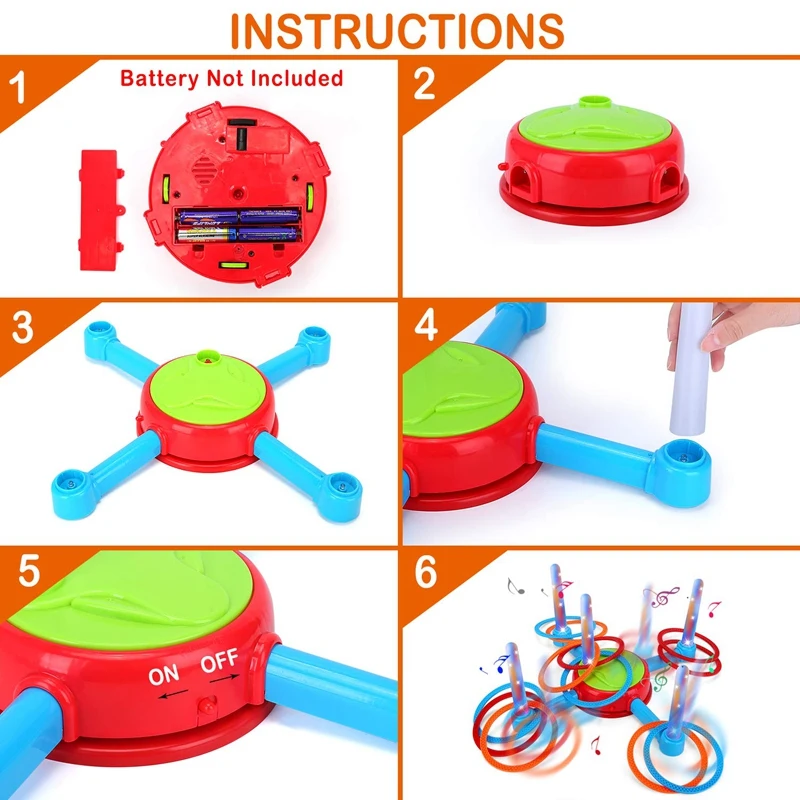 INSTRUCTIONS

1

Battery Not Included

2

3

4

5

ON OFF

6